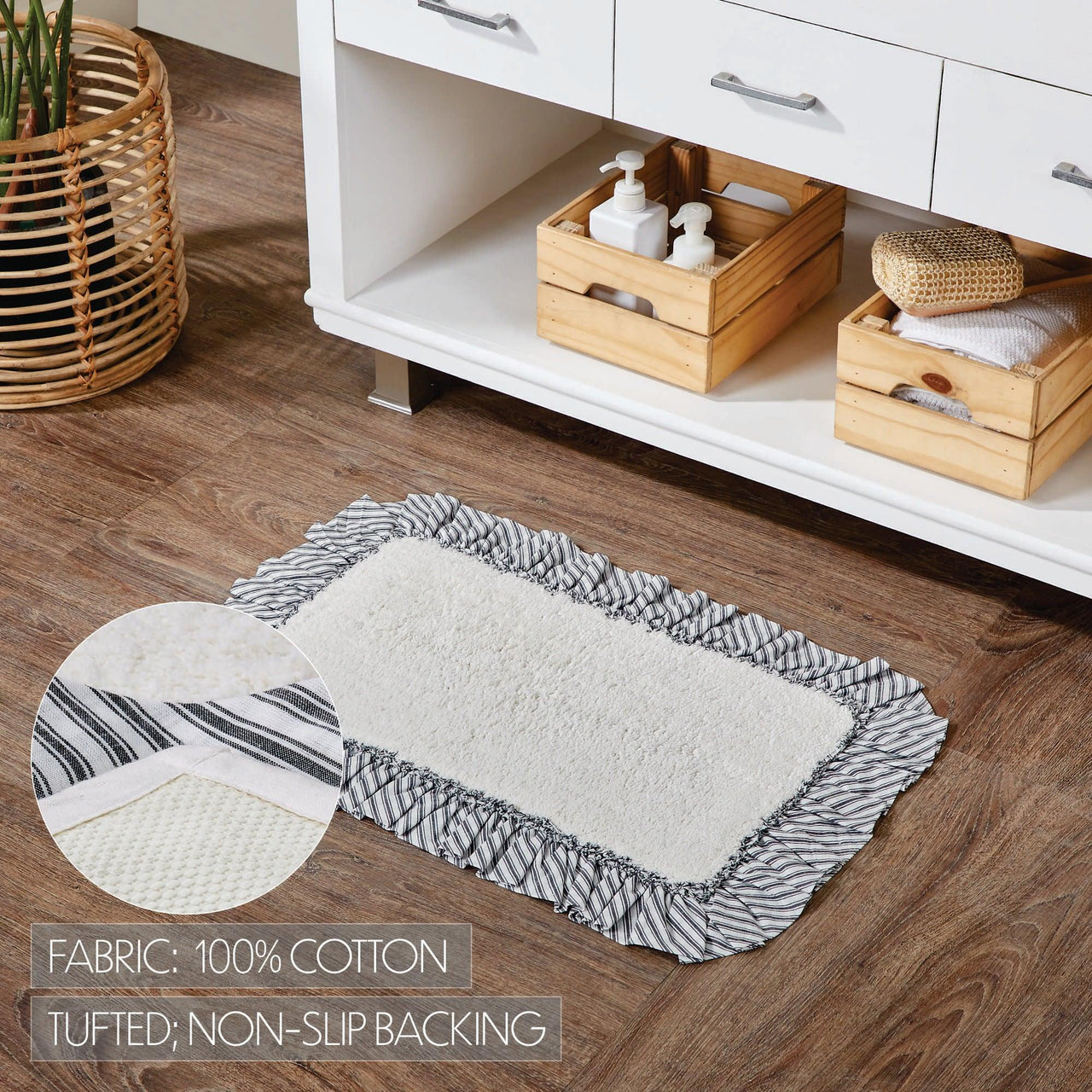 FABRIC: 100% COTTON

TUFTED; NON-SLIP BACKING