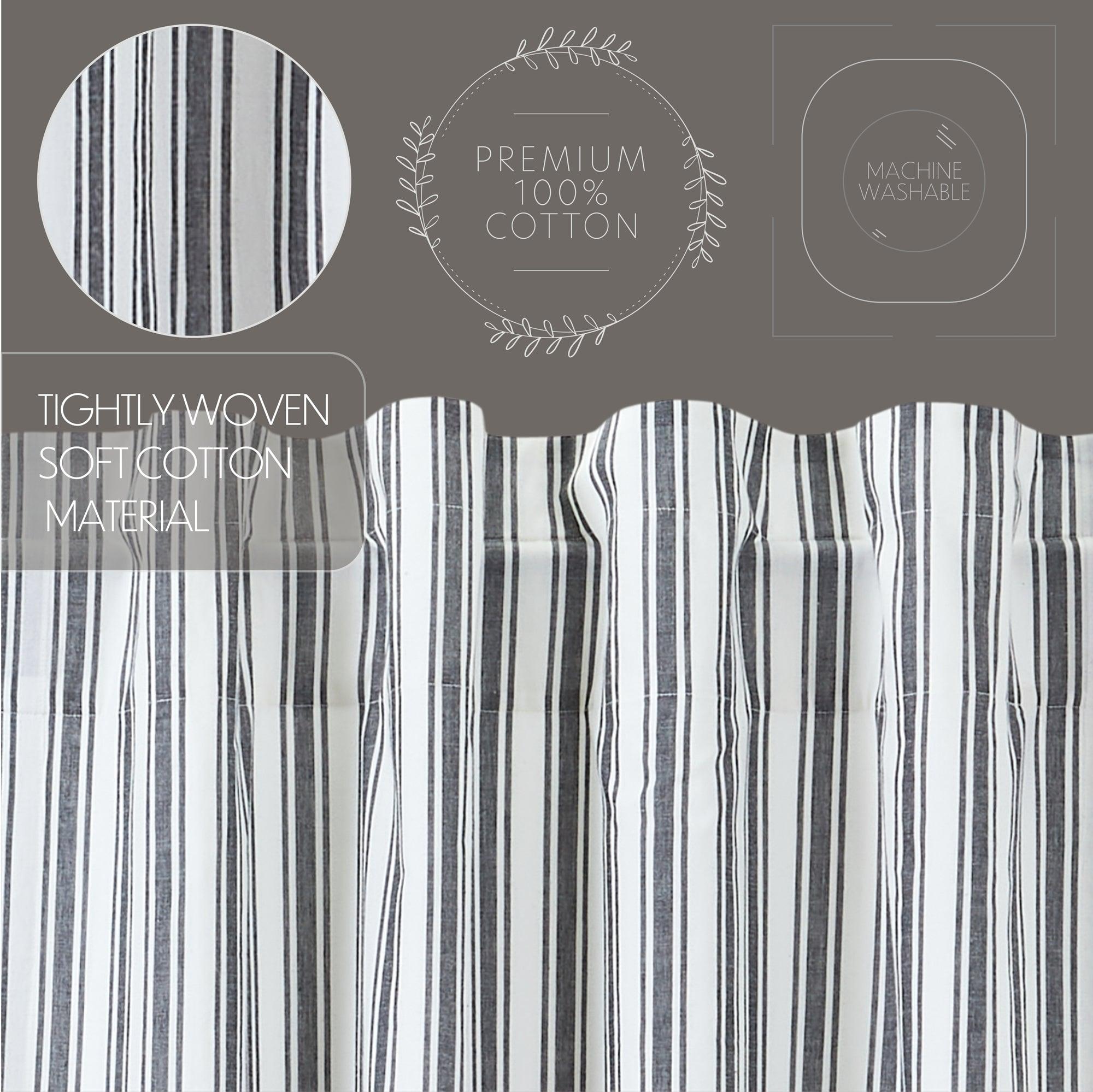 PREMIUM 100% COTTON

MACHINE WASHABLE

TIGHTLY WOVEN SOFT COTTON MATERIAL