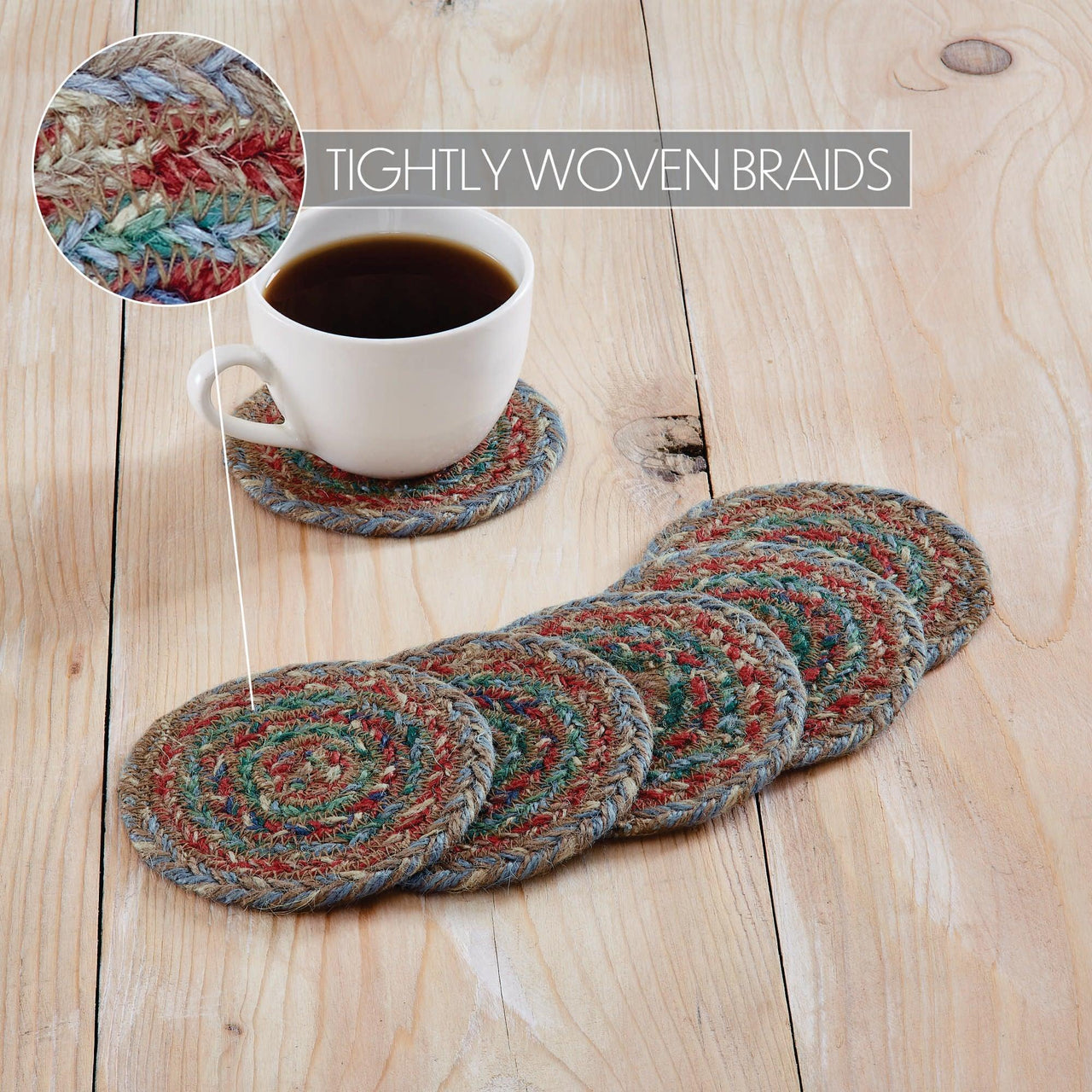 TIGHTLY WOVEN BRAIDS