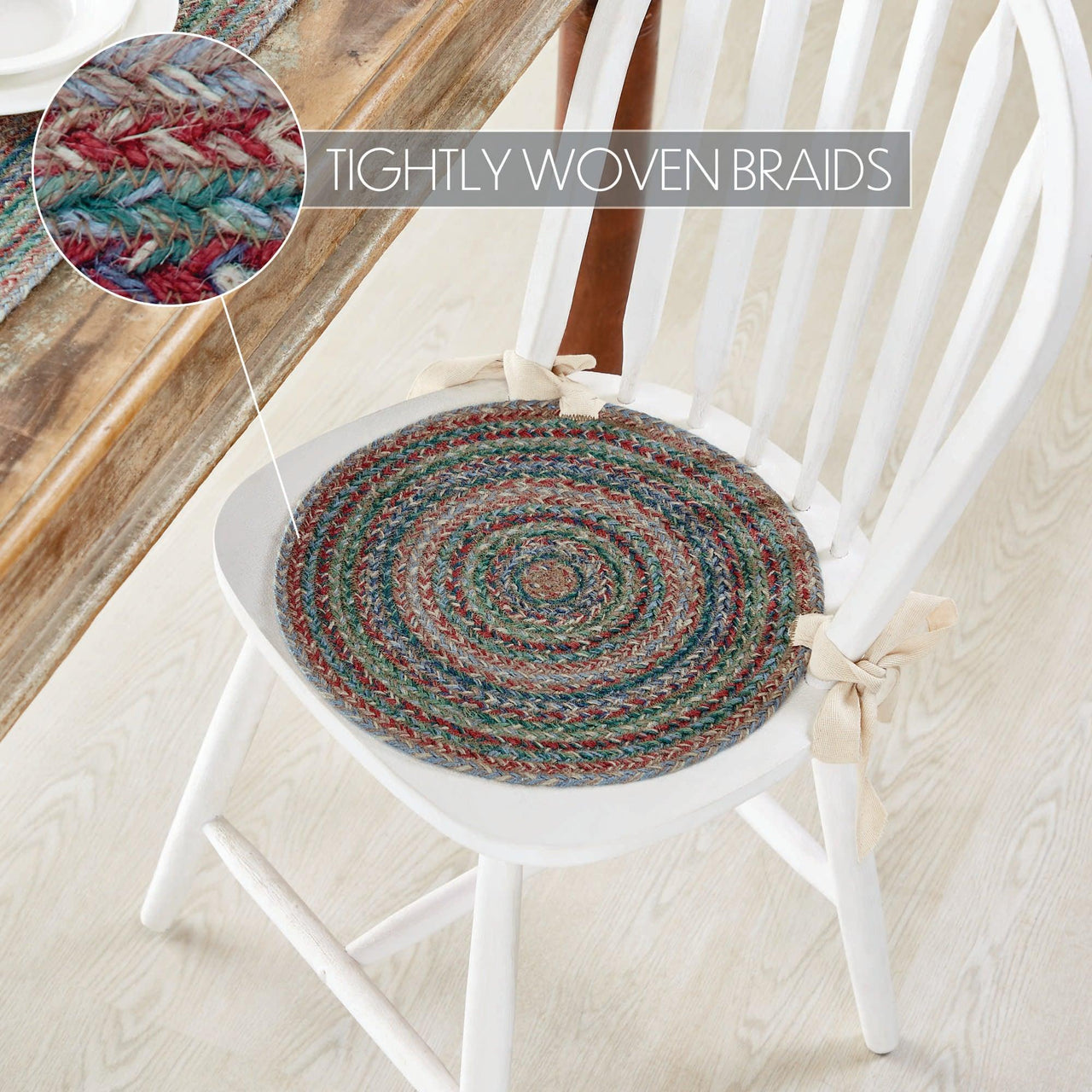 TIGHTLY WOVEN BRAIDS