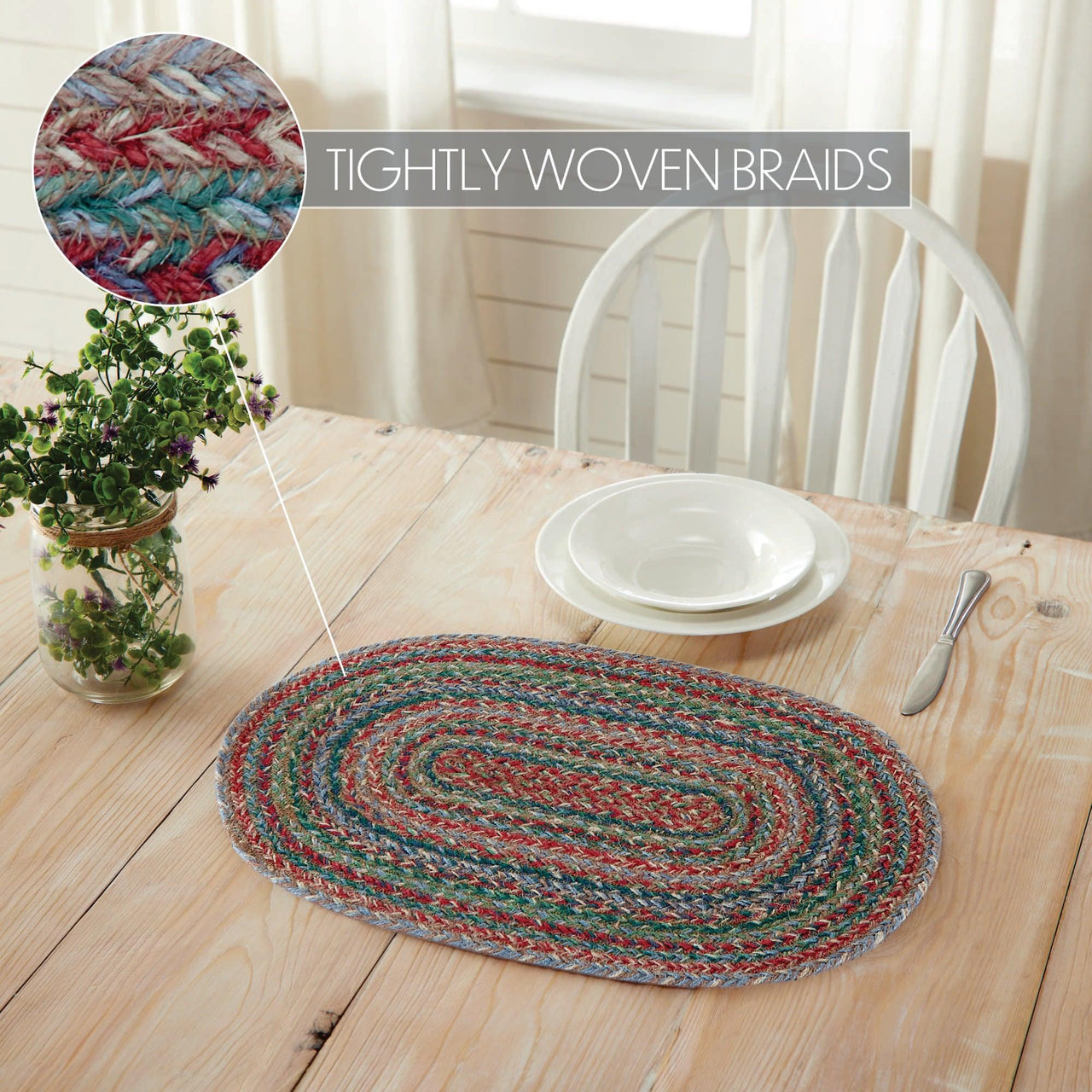 TIGHTLY WOVEN BRAIDS