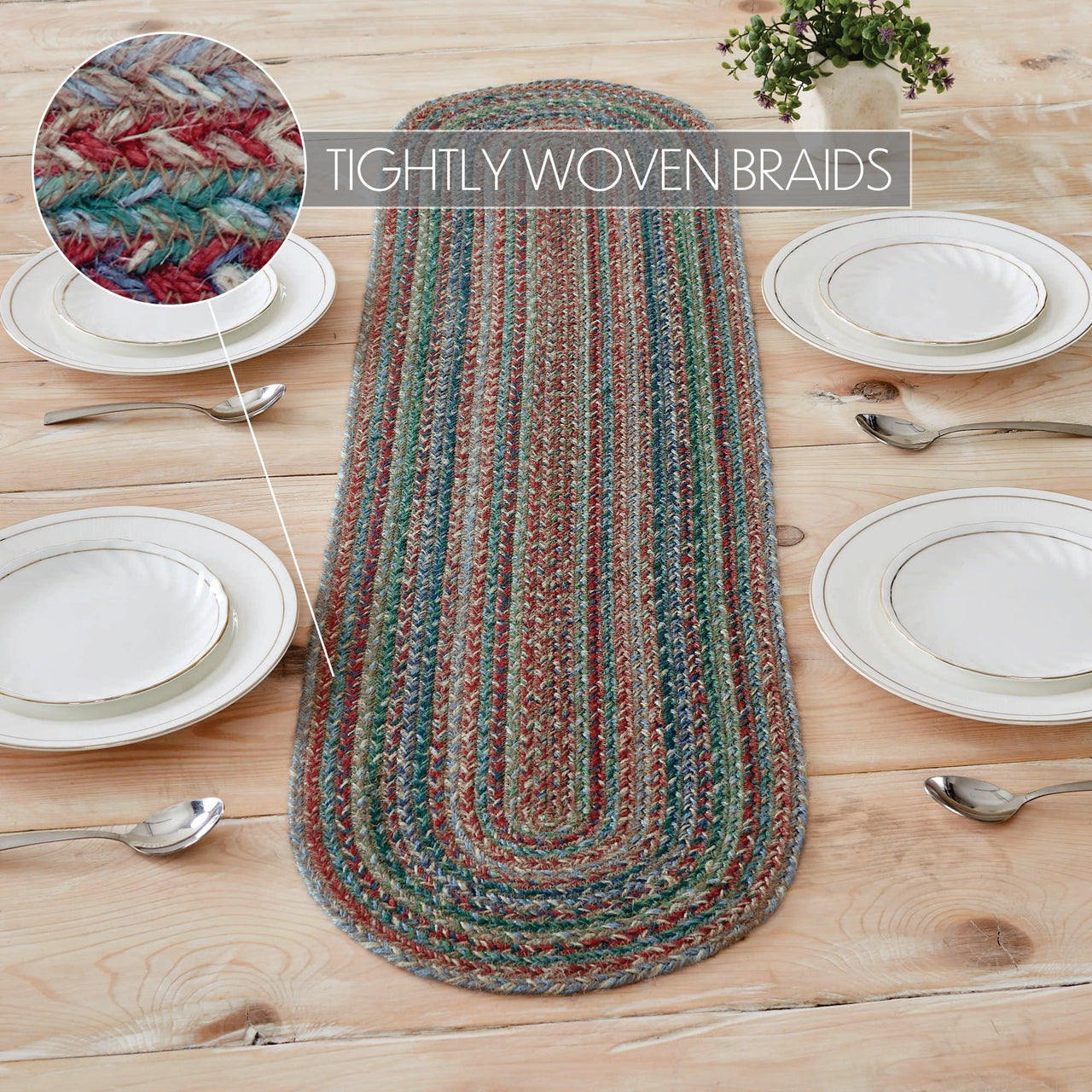 TIGHTLY WOVEN BRAIDS