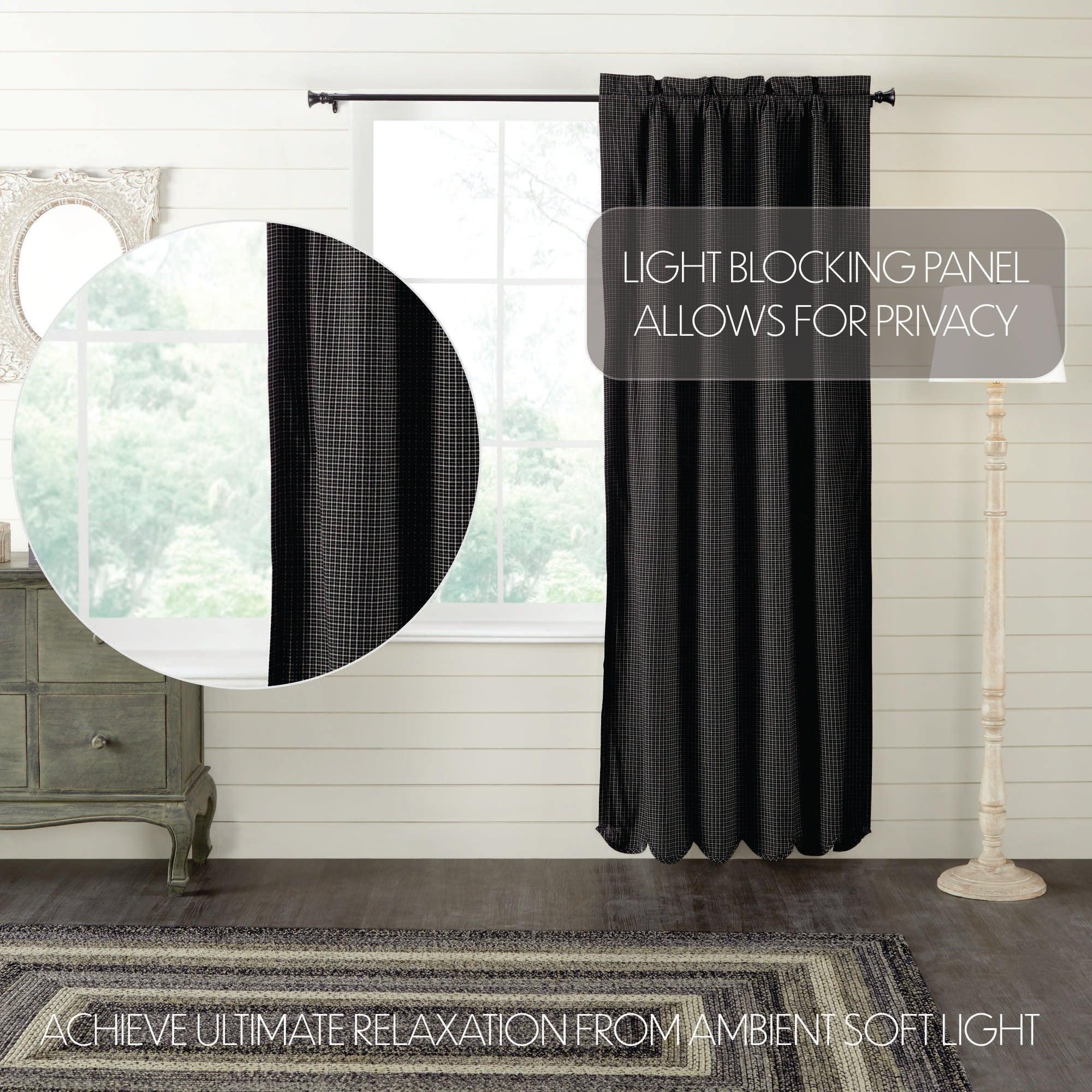 LIGHT BLOCKING PANEL
ALLOWS FOR PRIVACY

ACHIEVE ULTIMATE RELAXATION FROM AMBIENT SOFT LIGHT