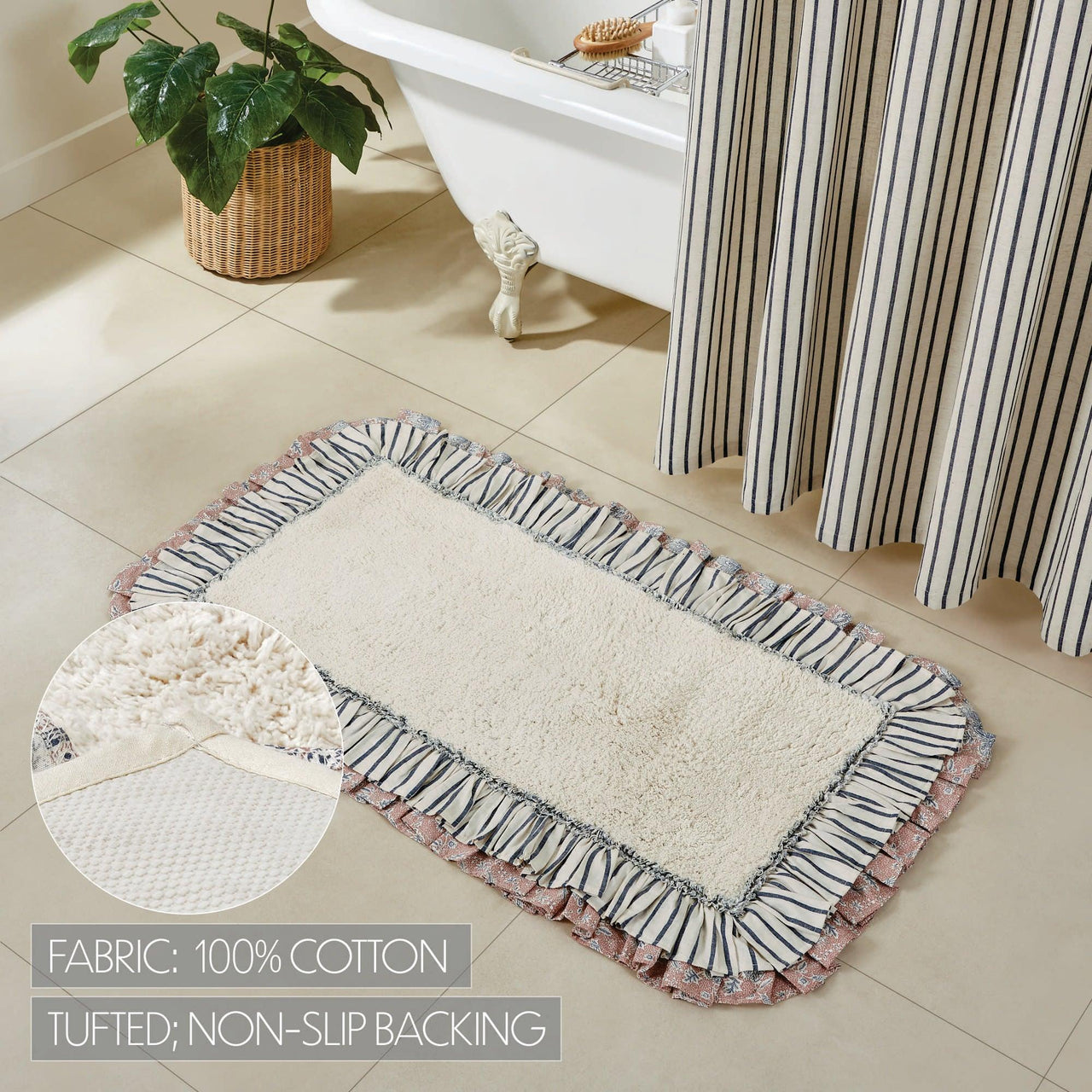 FABRIC: 100% COTTON

TUFTED; NON-SLIP BACKING