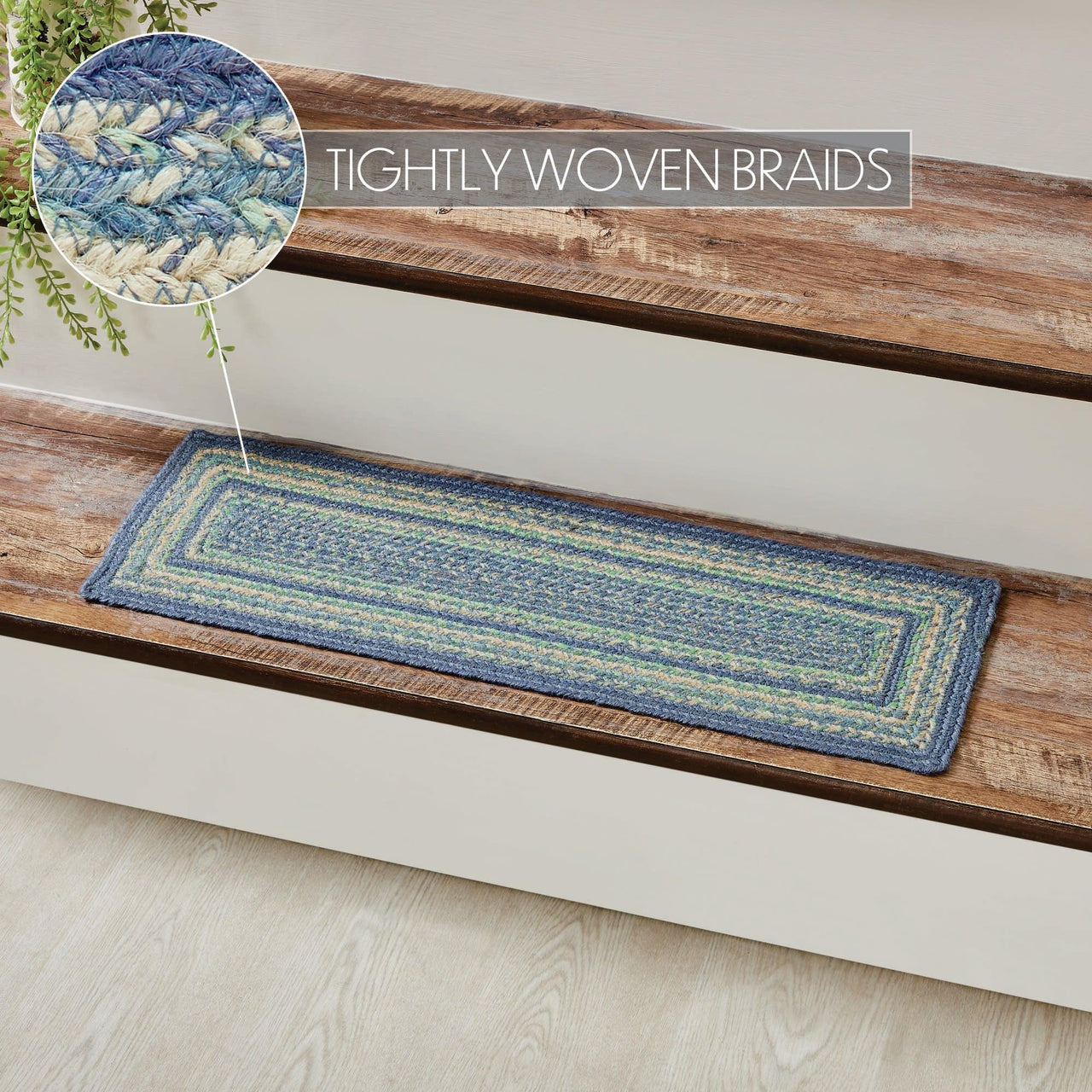 TIGHTLY WOVEN BRAIDS