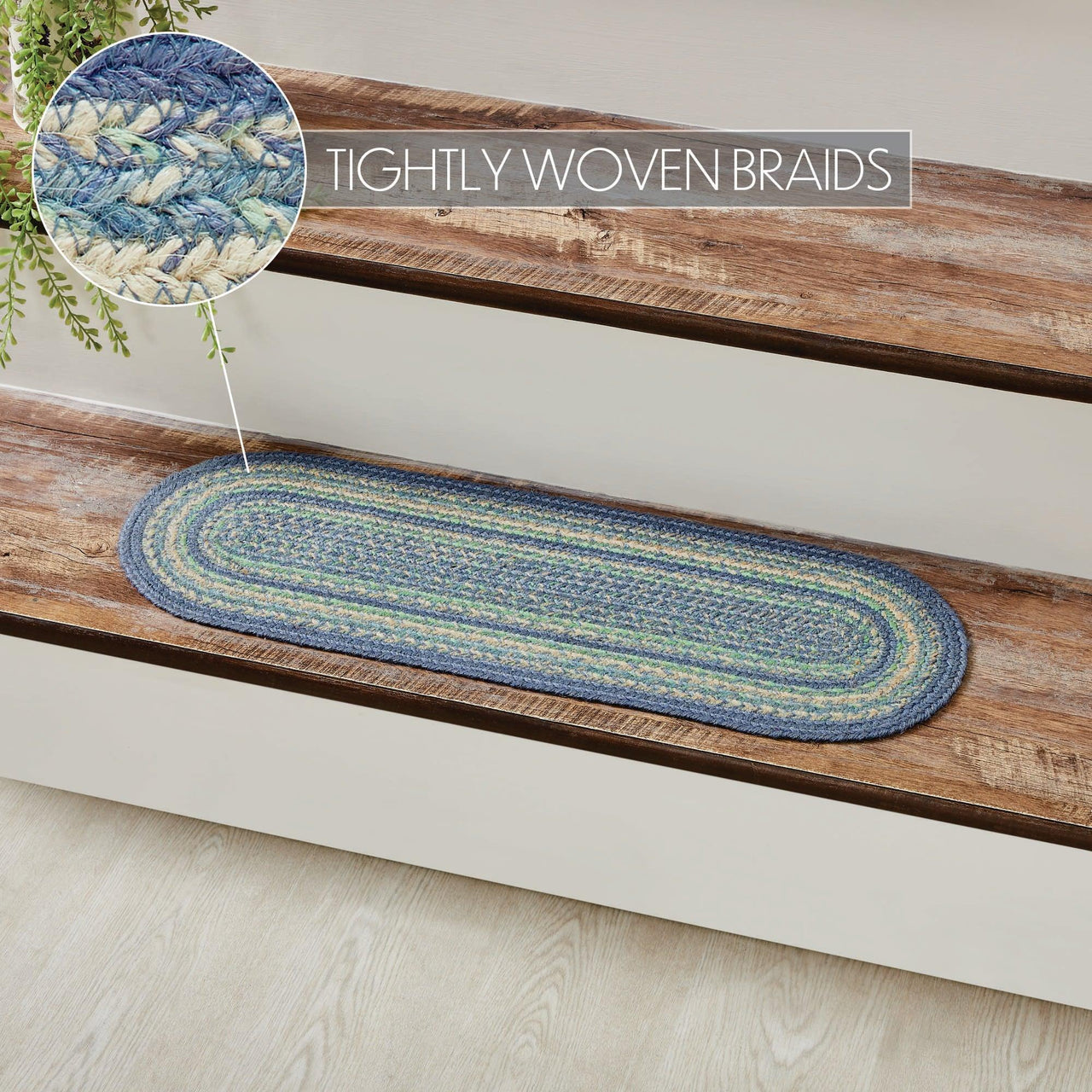 TIGHTLY WOVEN BRAIDS