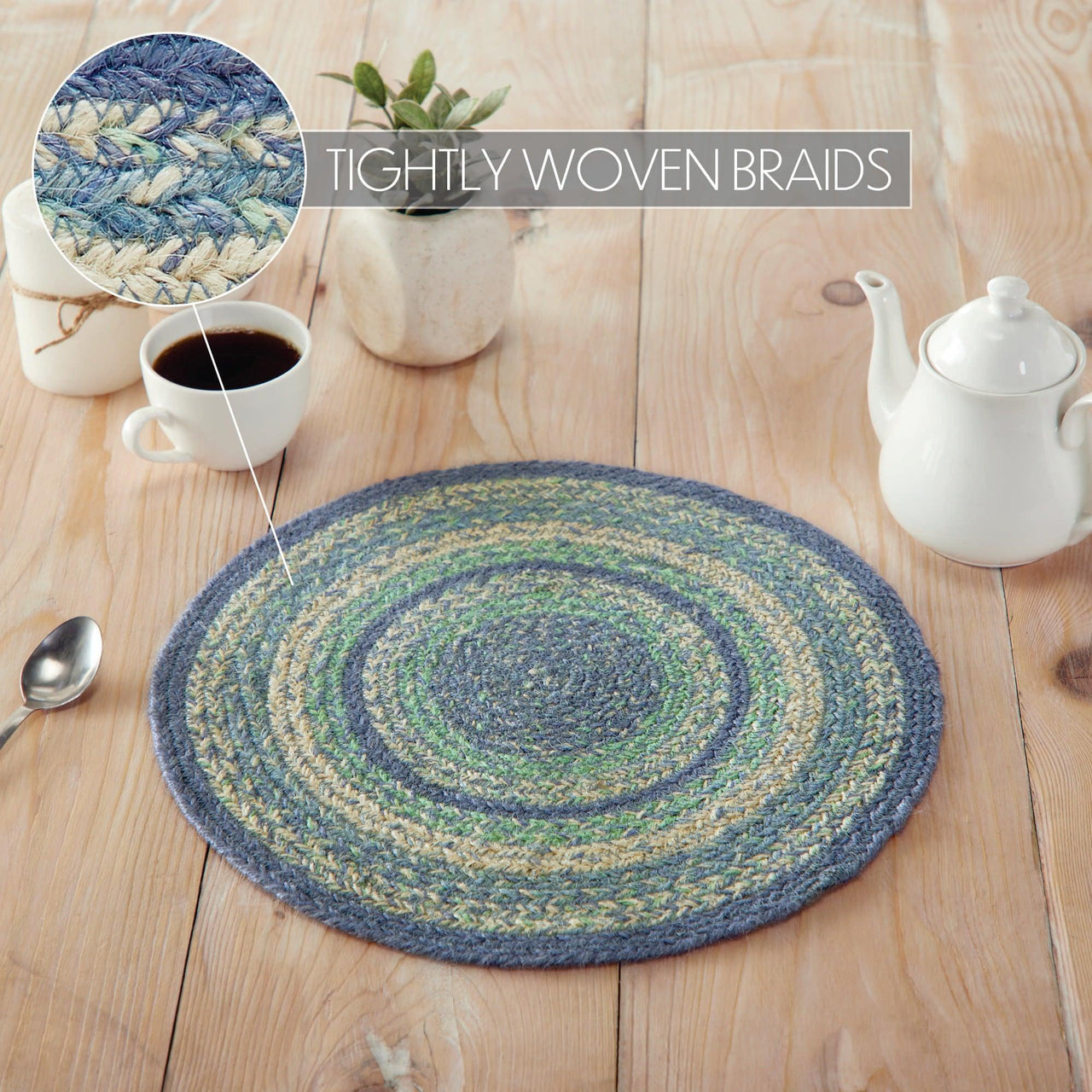 TIGHTLY WOVEN BRAIDS