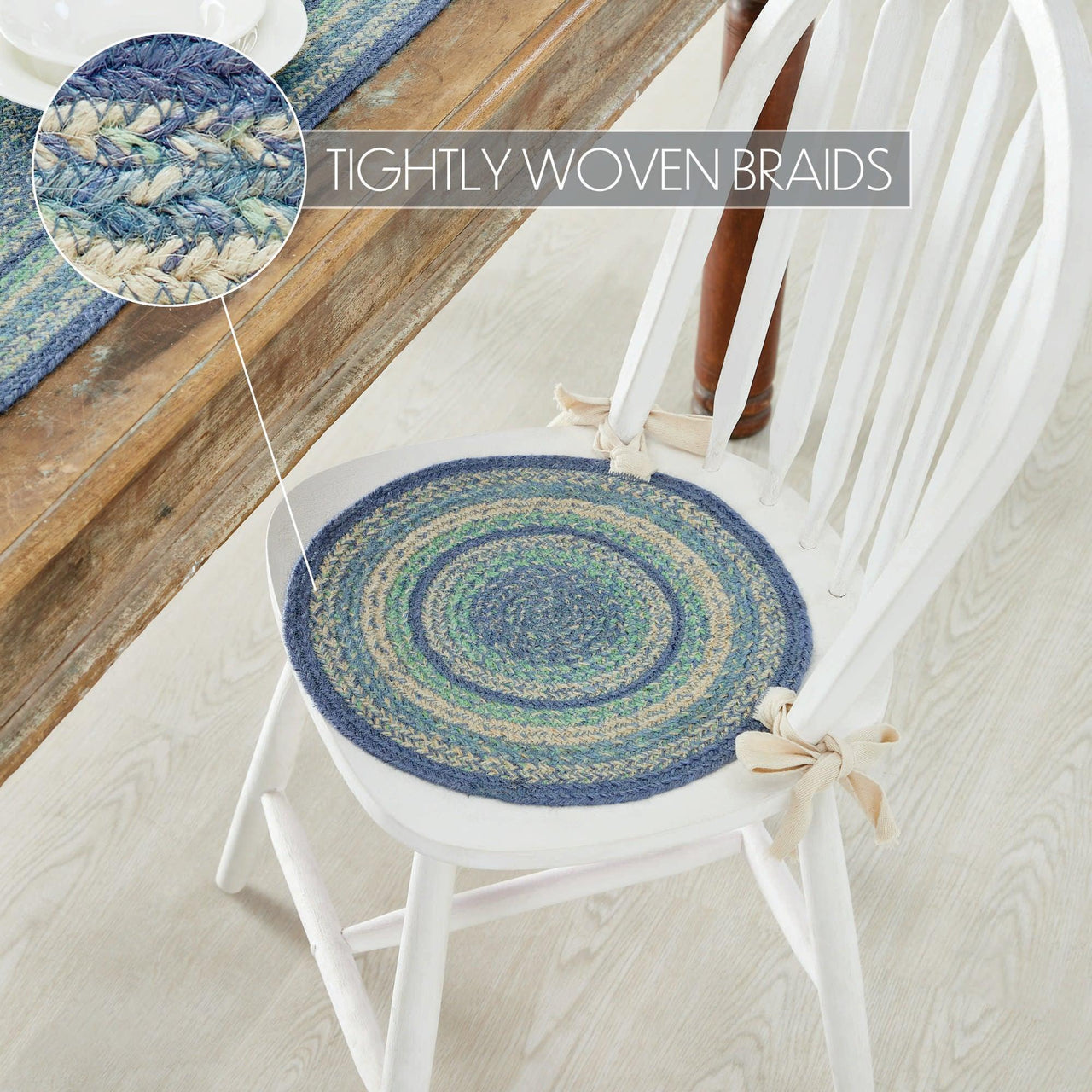 TIGHTLY WOVEN BRAIDS