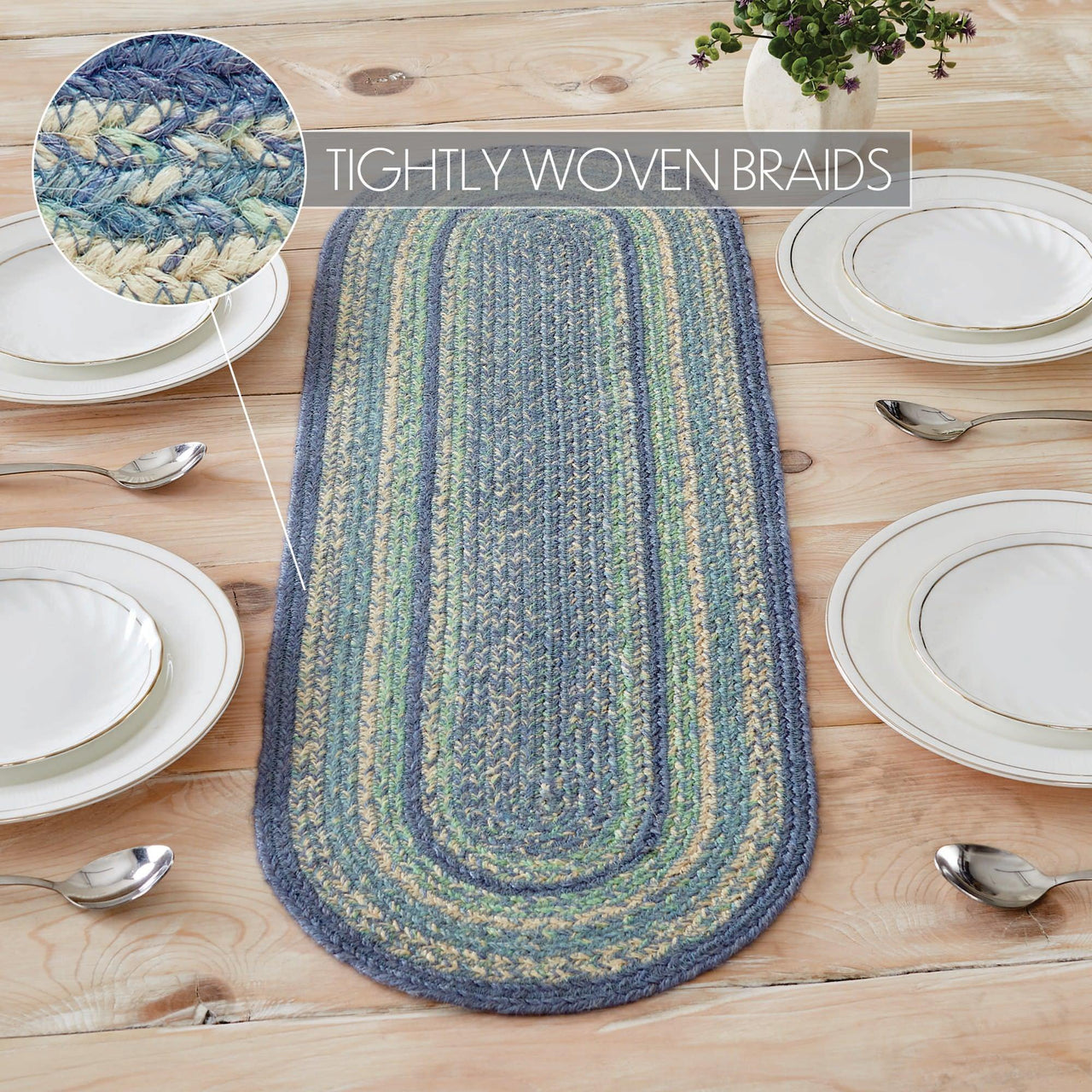 TIGHTLY WOVEN BRAIDS