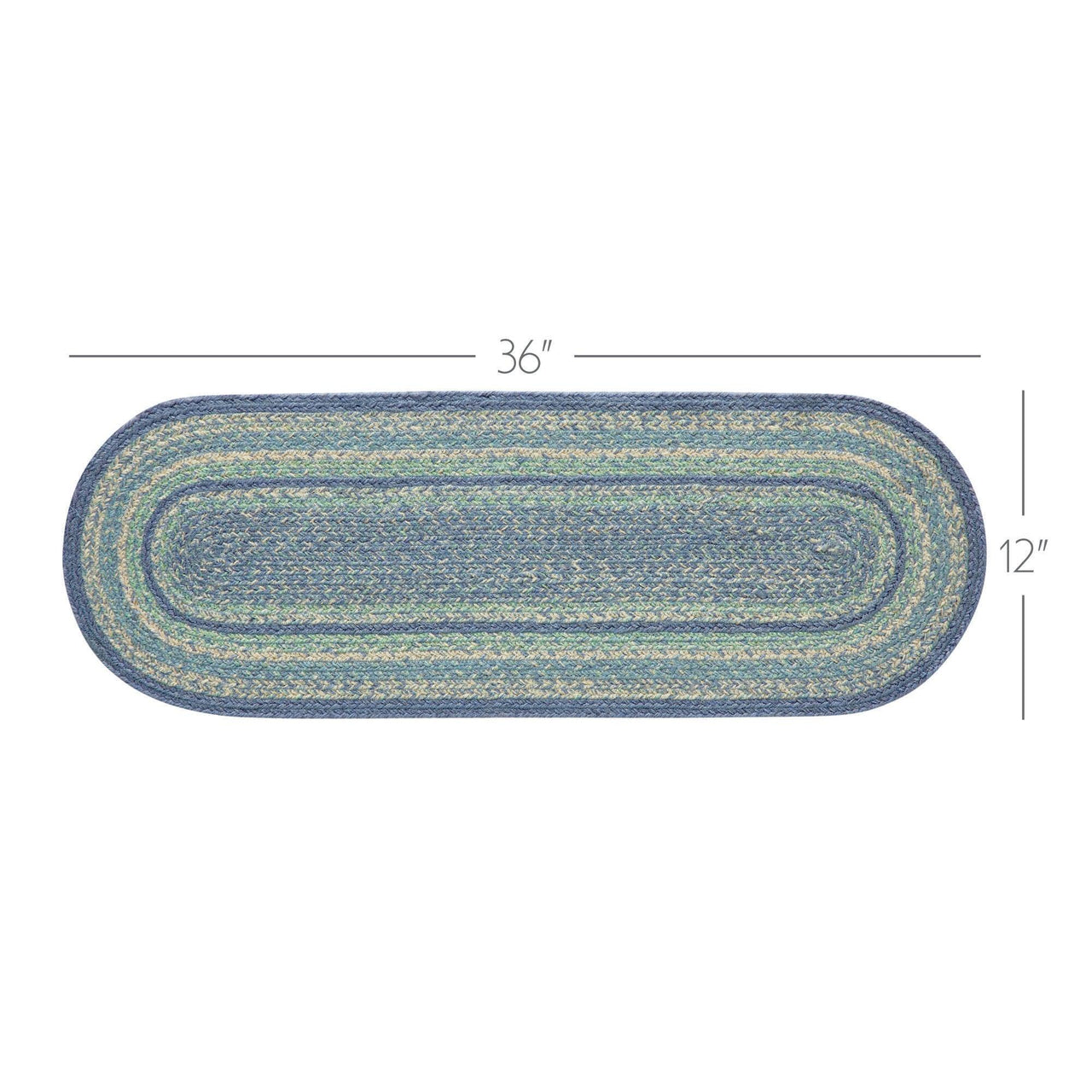 36"

12"