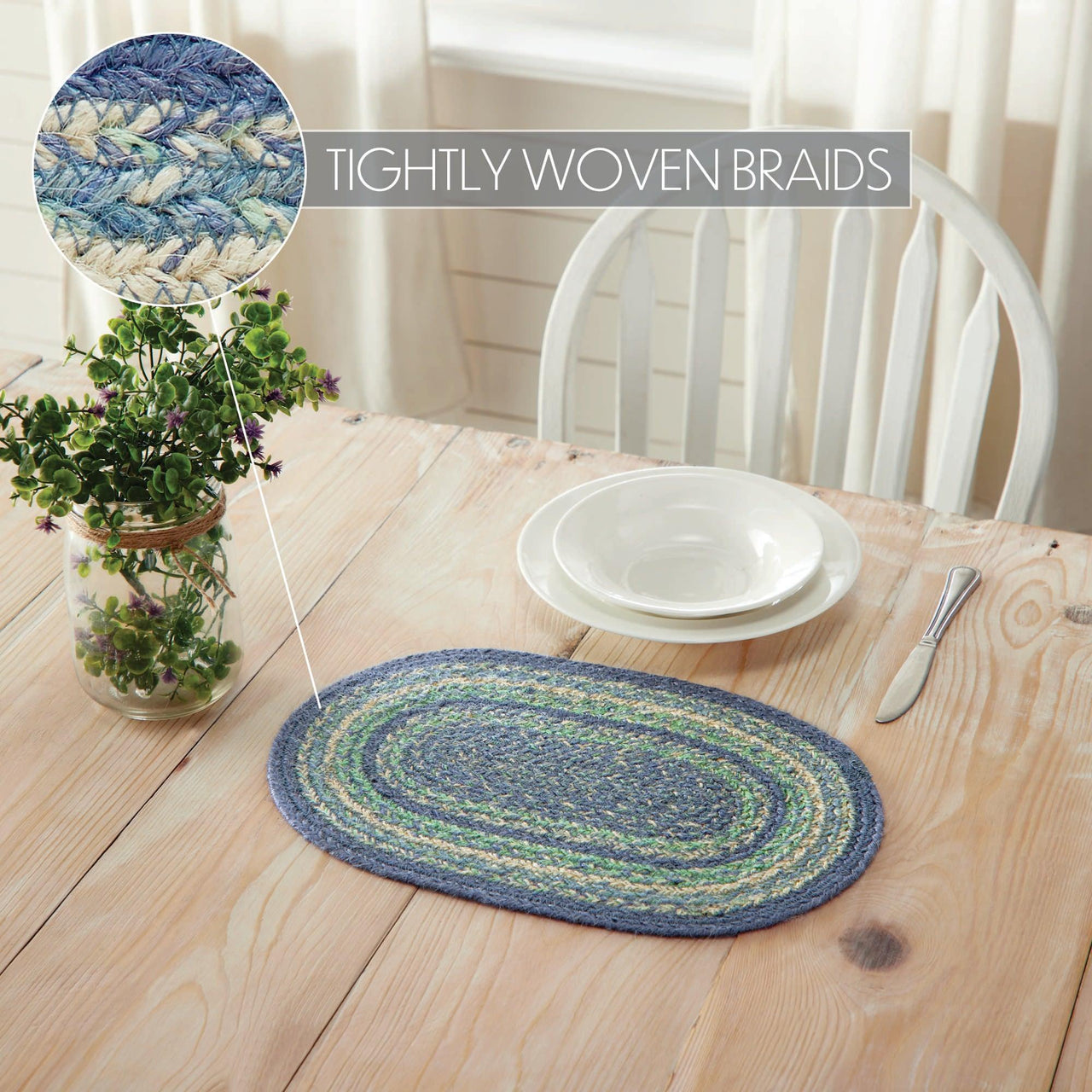 TIGHTLY WOVEN BRAIDS