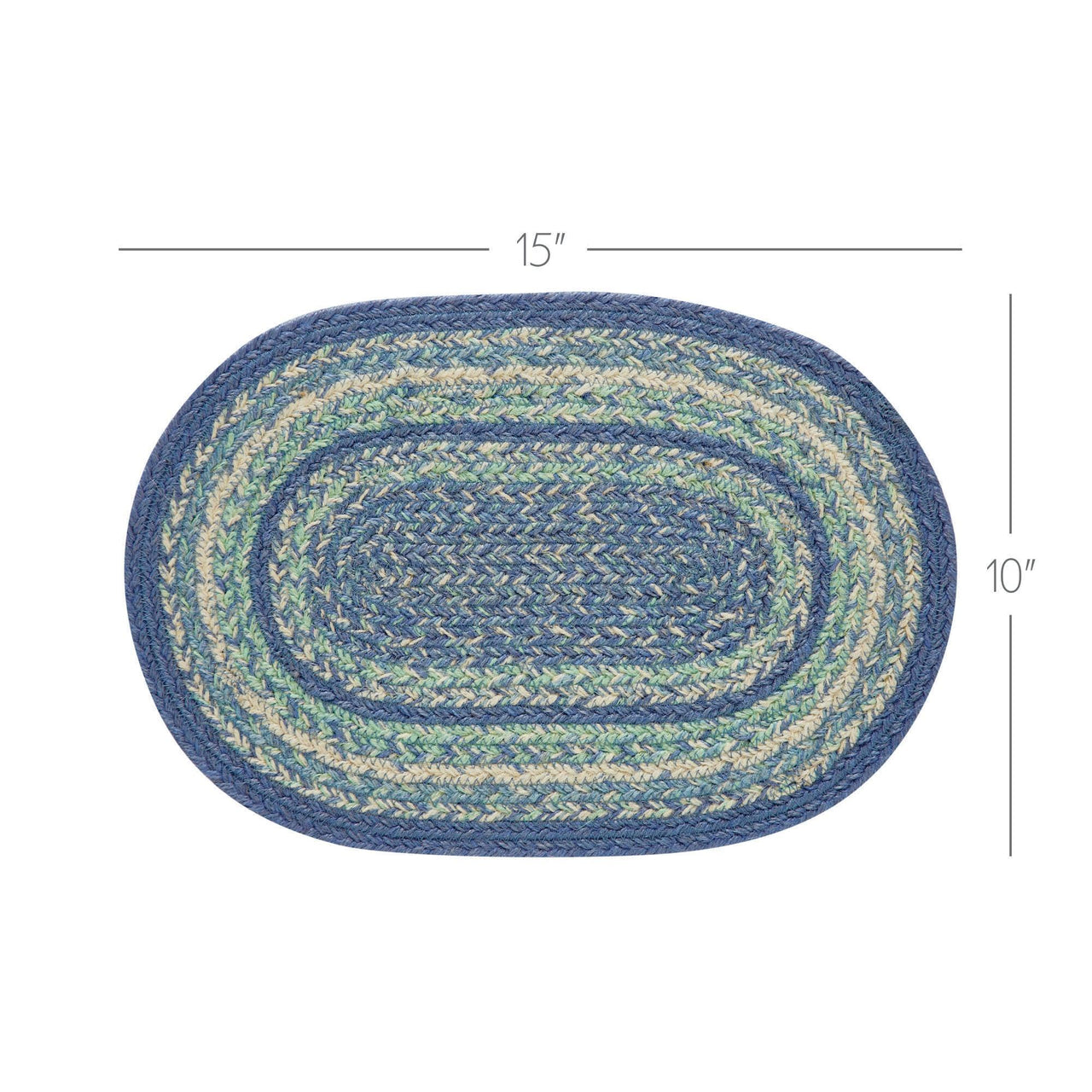 15″

10″