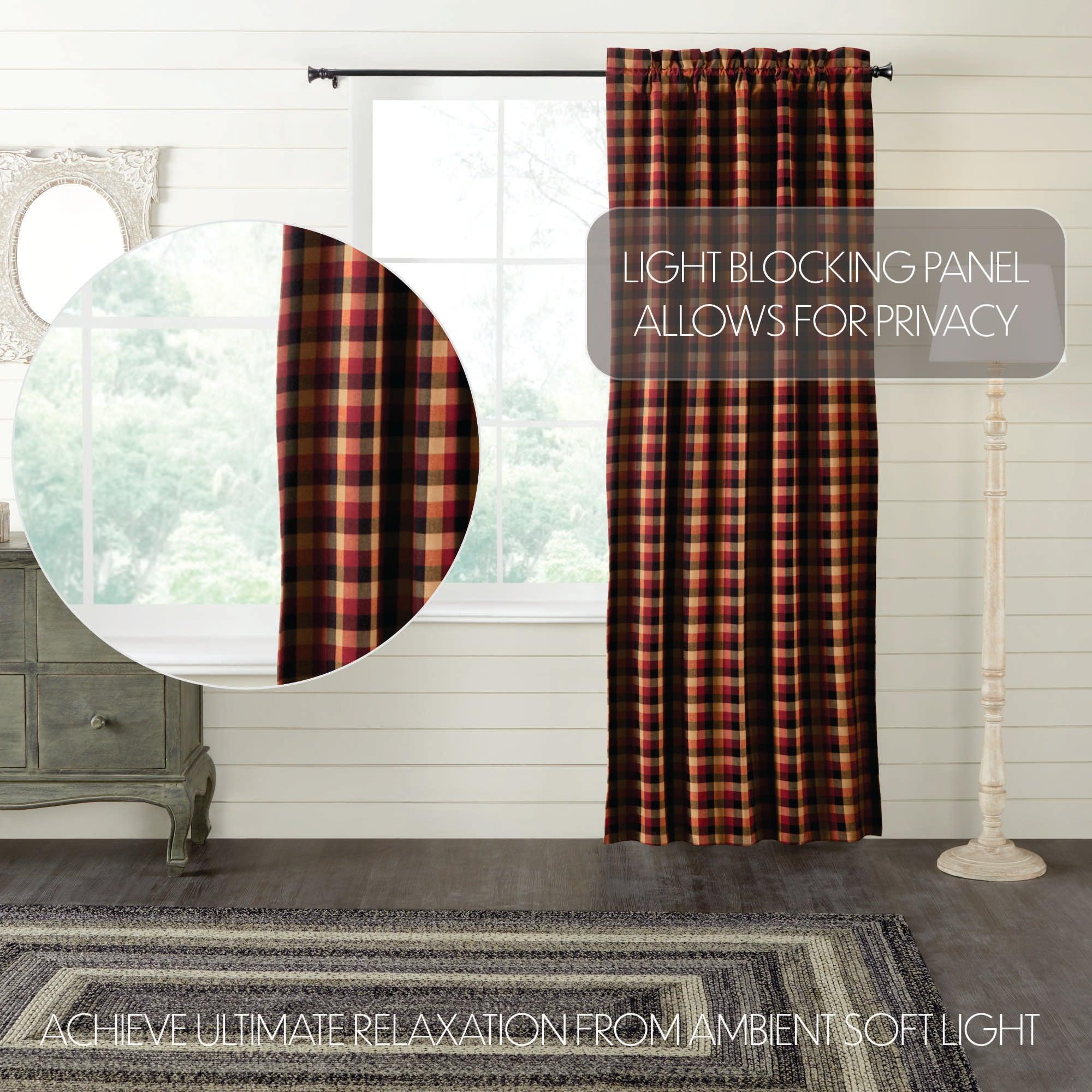 LIGHT BLOCKING PANEL
ALLOWS FOR PRIVACY

ACHIEVE ULTIMATE RELAXATION FROM AMBIENT SOFT LIGHT