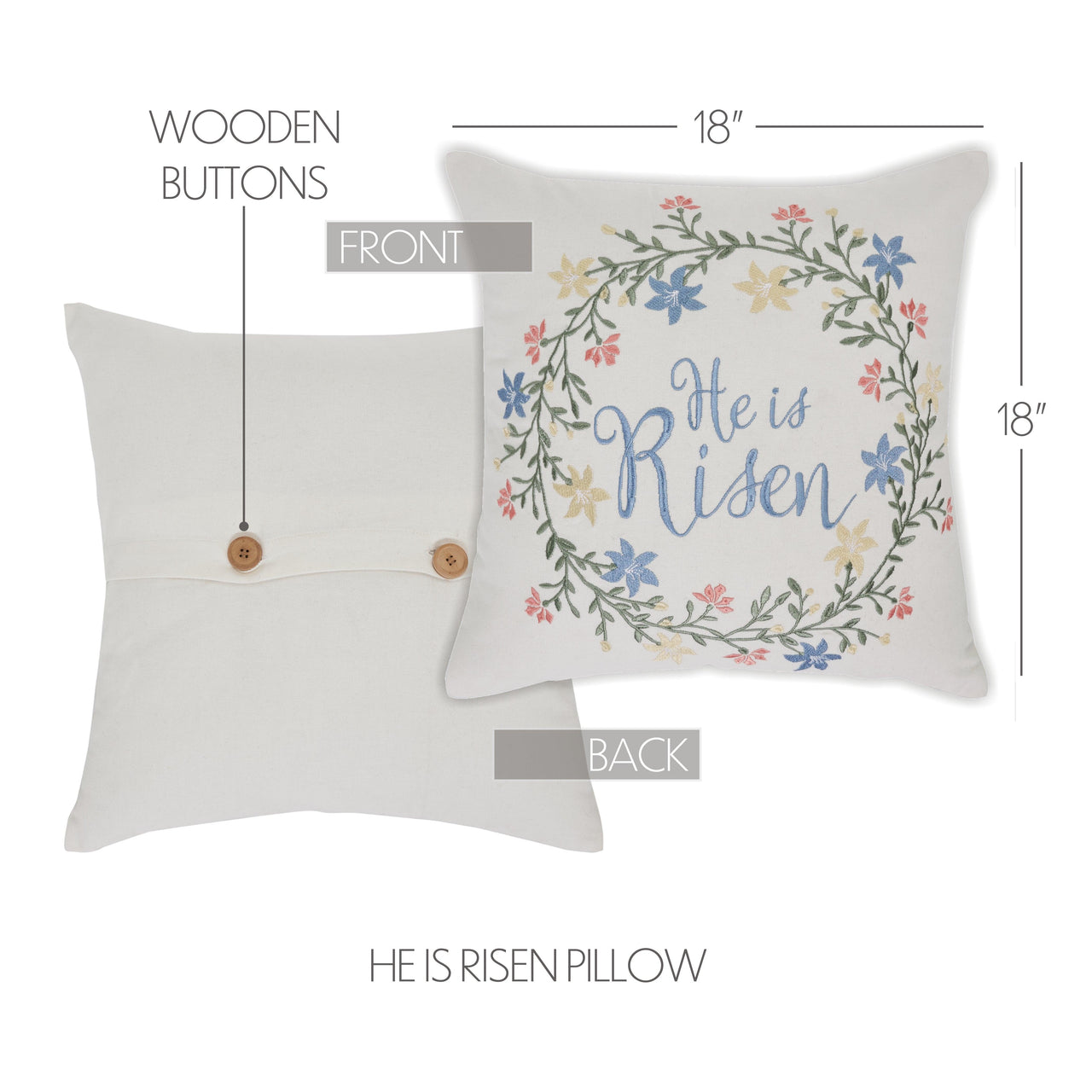 WOODEN BUTTONS

18"

FRONT

He is Risen

18"

BACK

HE IS RISEN PILLOW