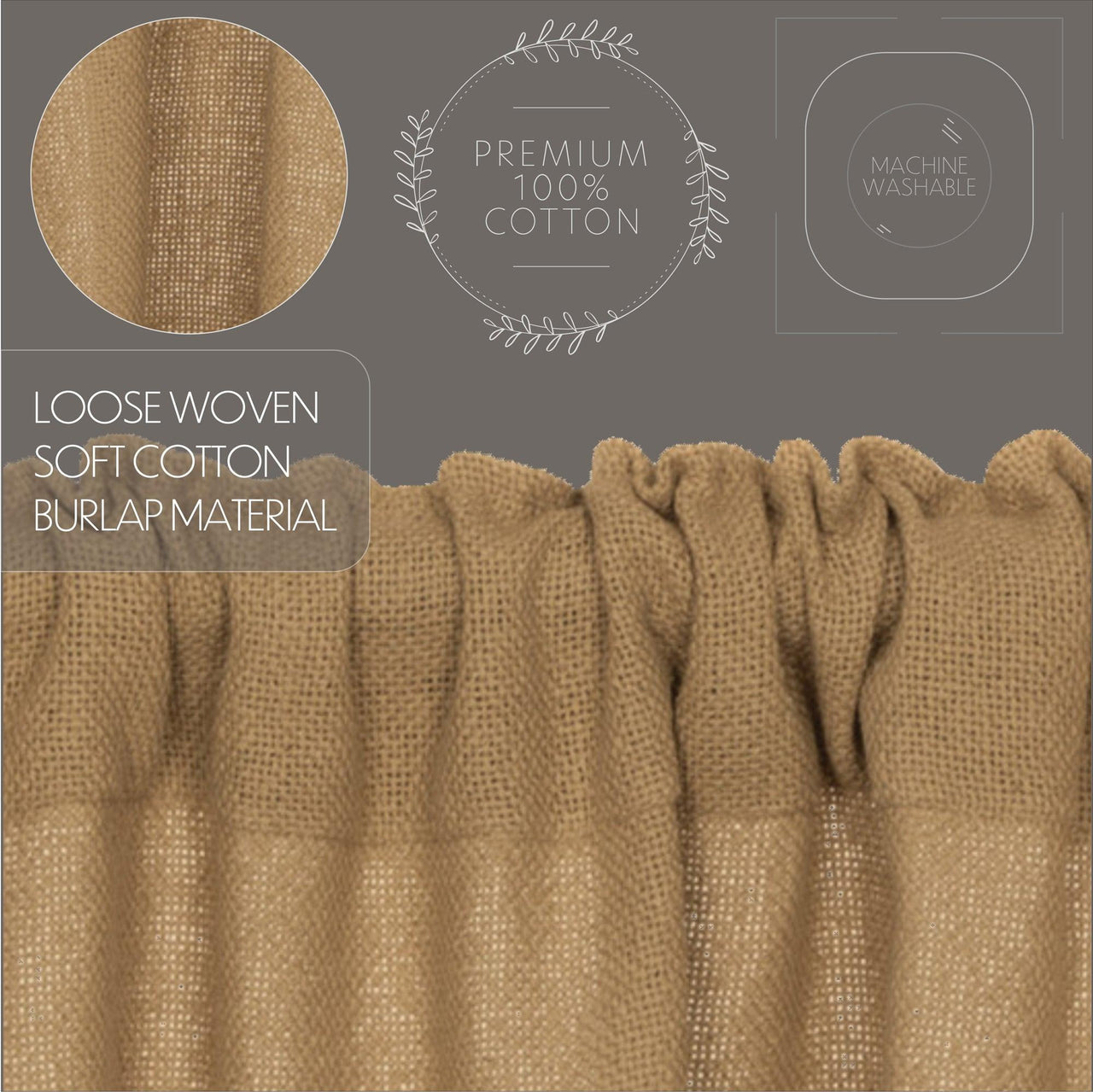 PREMIUM
100%
COTTON

MACHINE
WASHABLE

LOOSE WOVEN
SOFT COTTON
BURLAP MATERIAL