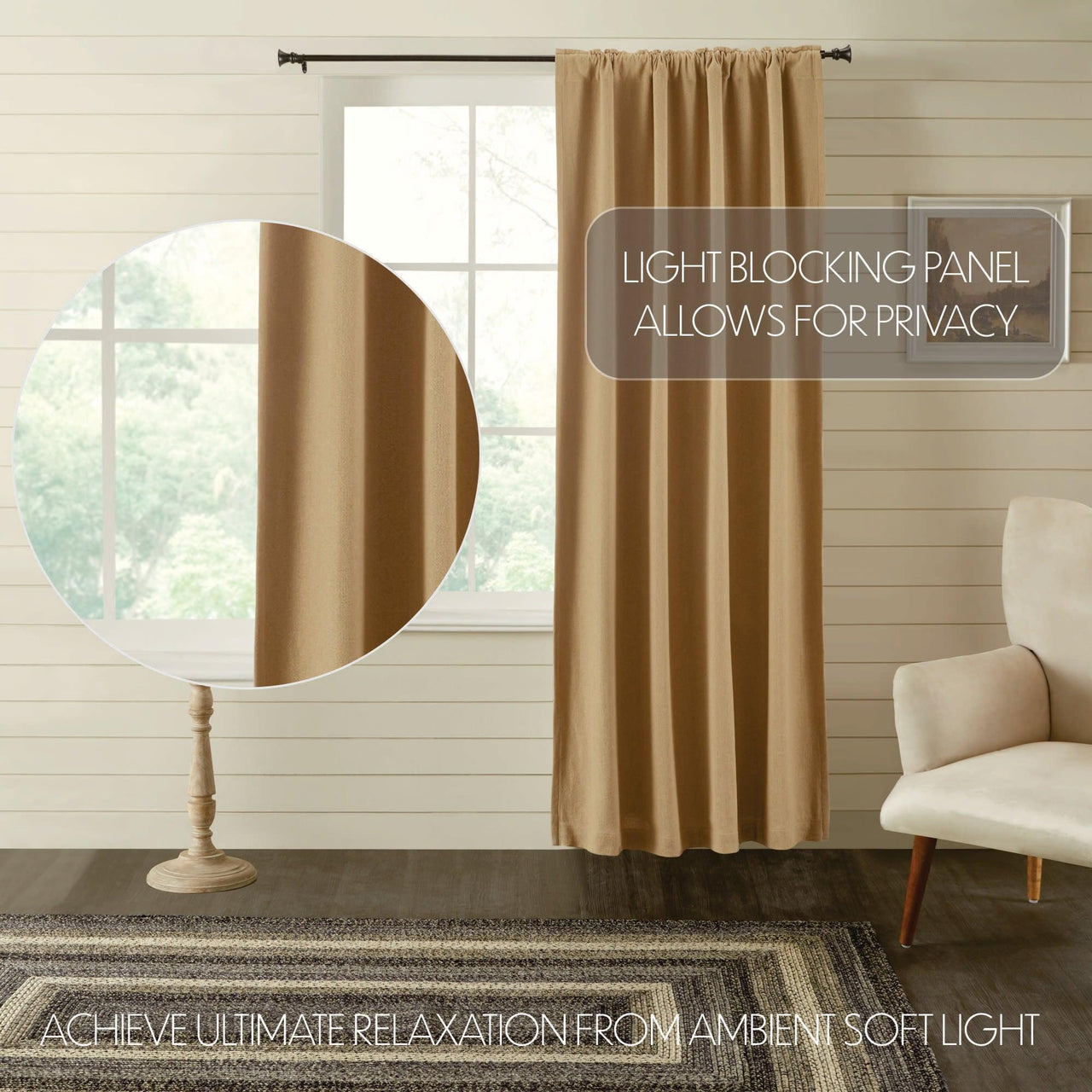 LIGHT BLOCKING PANEL
ALLOWS FOR PRIVACY

ACHIEVE ULTIMATE RELAXATION FROM AMBIENT SOFT LIGHT