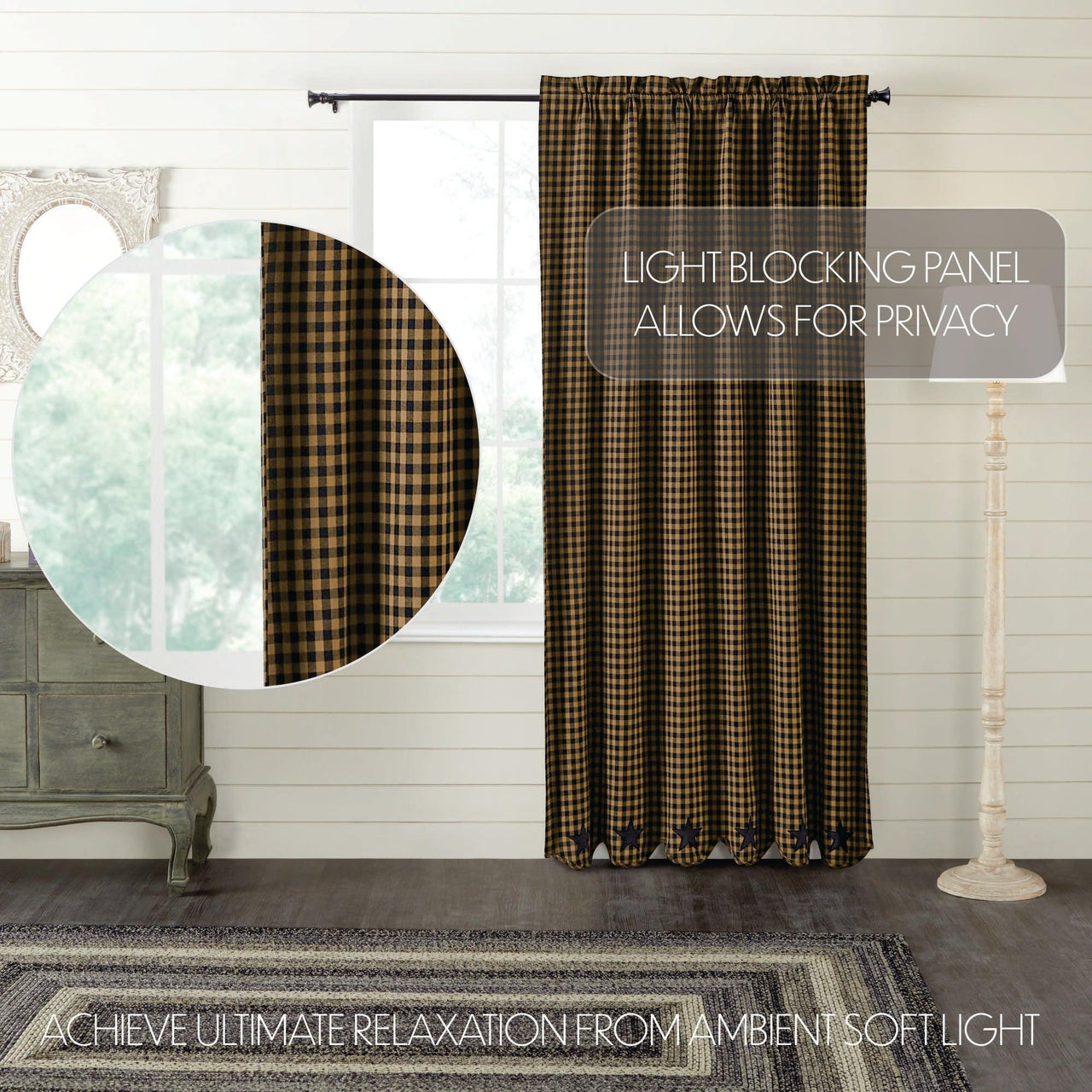 LIGHT BLOCKING PANEL
ALLOWS FOR PRIVACY

ACHIEVE ULTIMATE RELAXATION FROM AMBIENT SOFT LIGHT