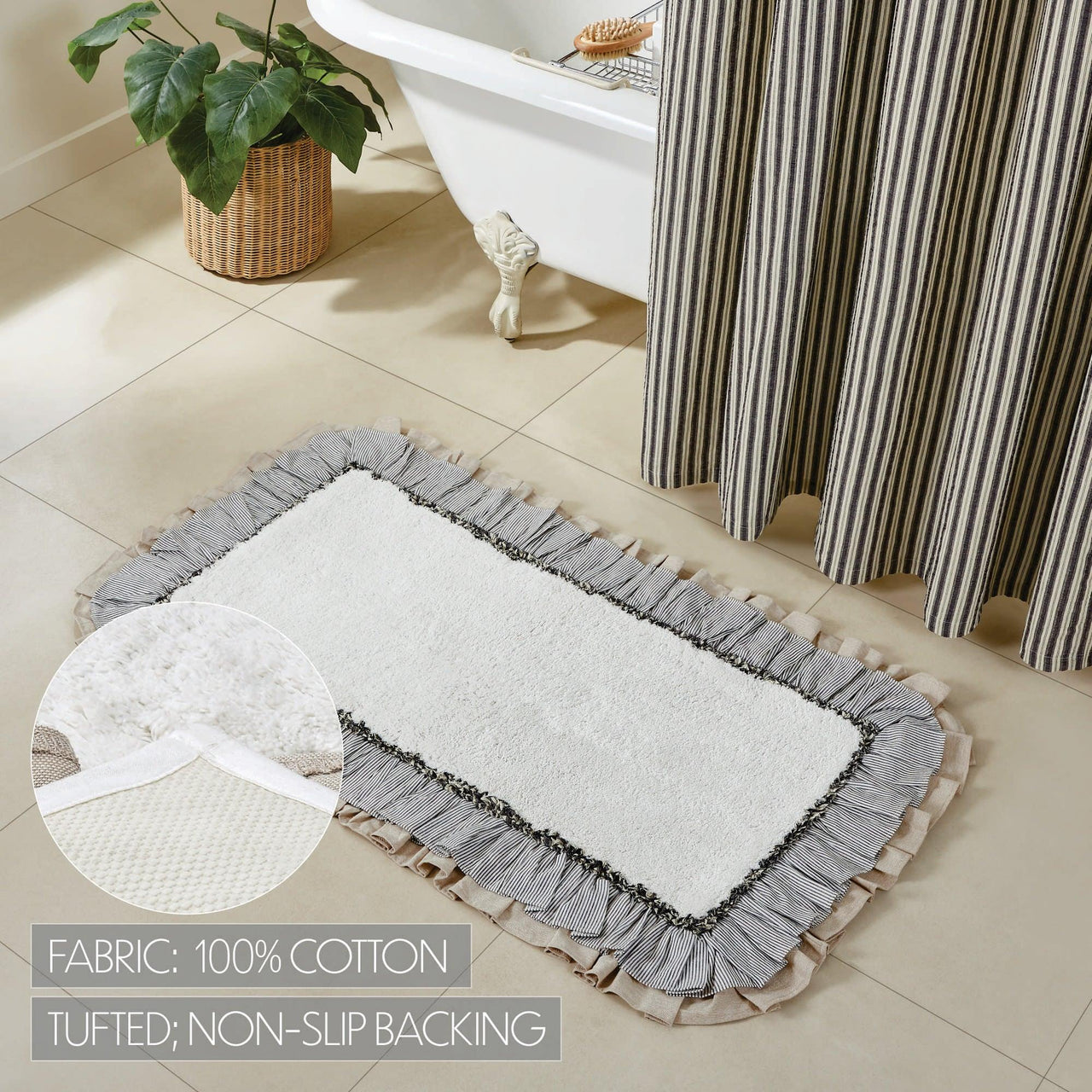 FABRIC: 100% COTTON

TUFTED; NON-SLIP BACKING