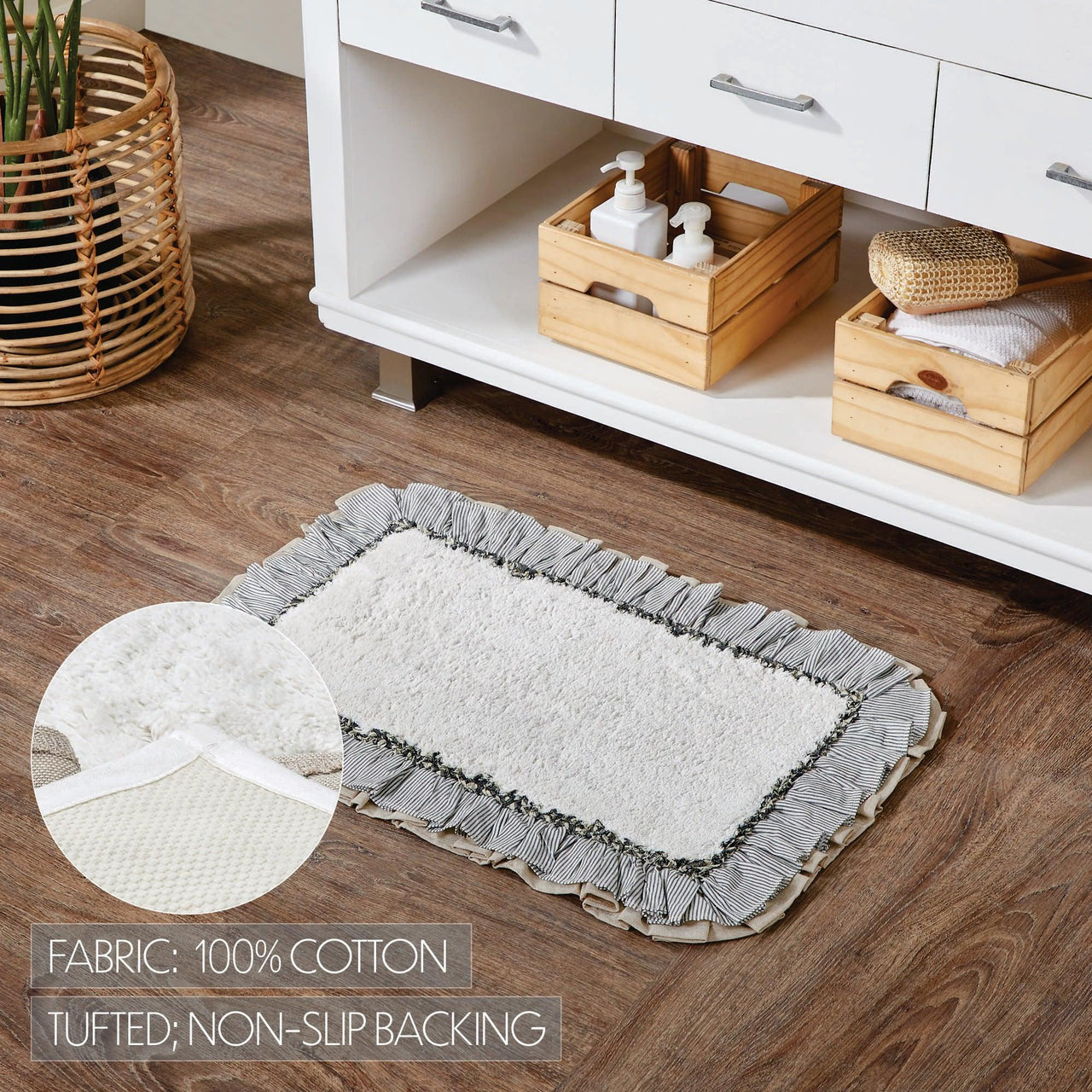 FABRIC: 100% COTTON

TUFTED; NON-SLIP BACKING