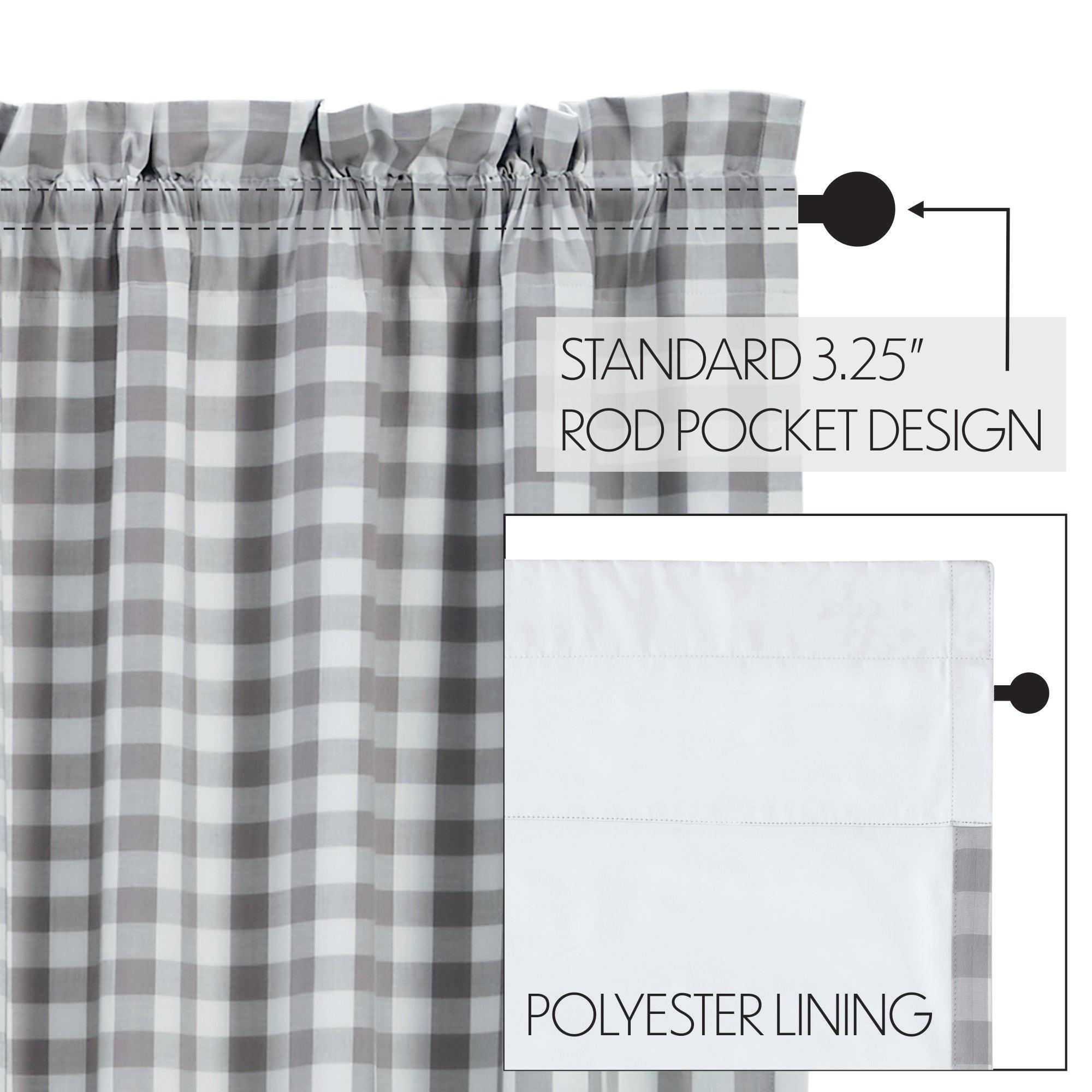 STANDARD 3.25"
ROD POCKET DESIGN

POLYESTER LINING