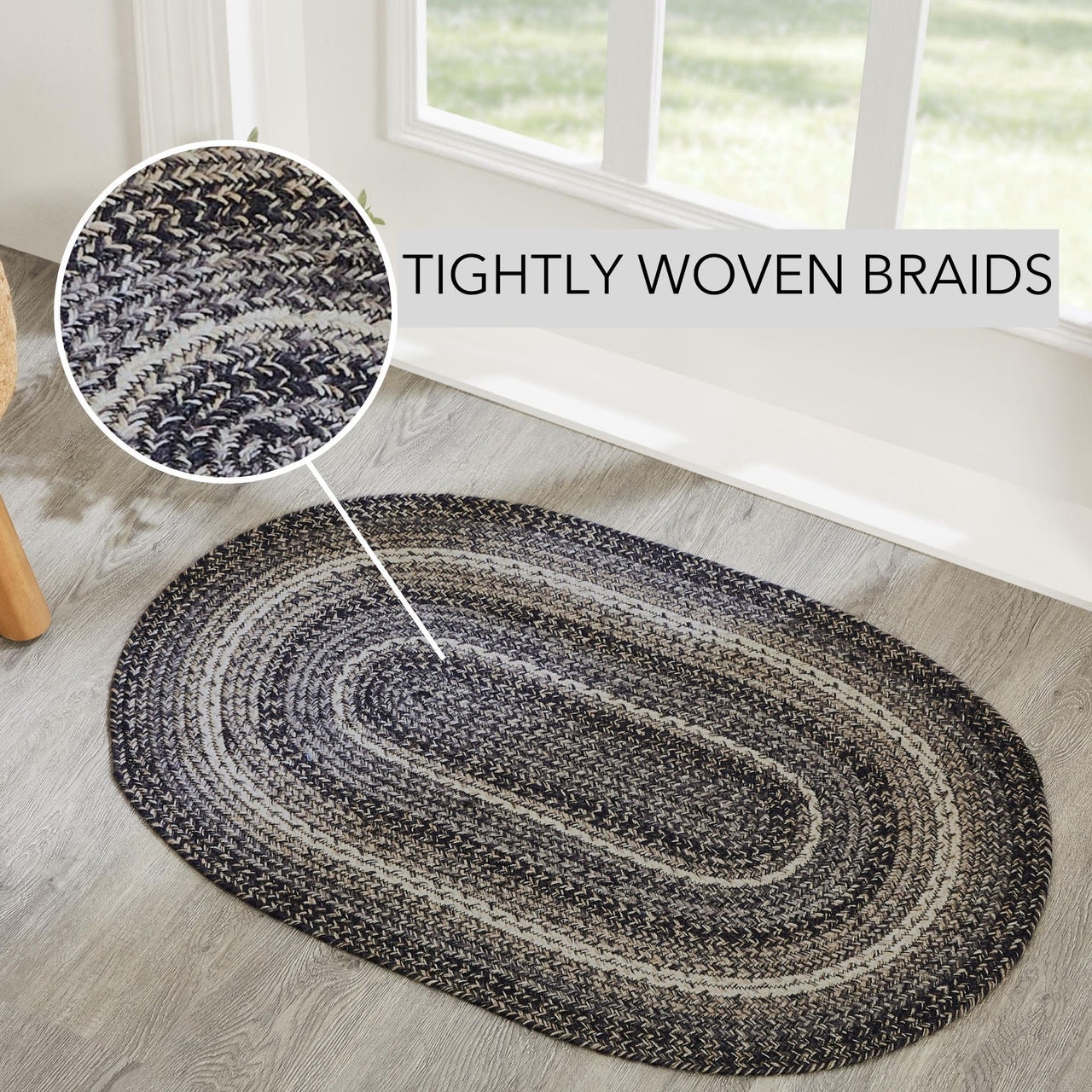 TIGHTLY WOVEN BRAIDS