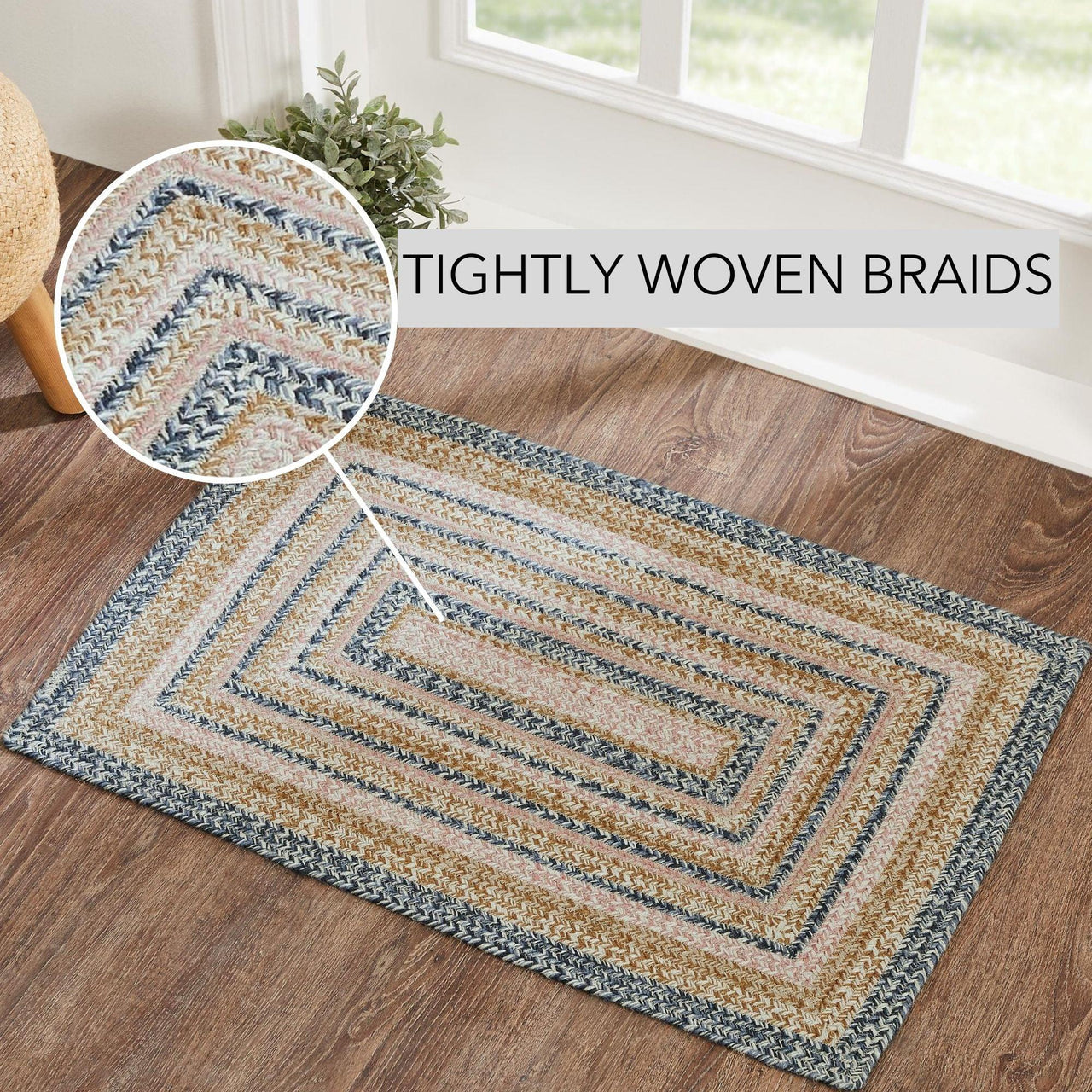 TIGHTLY WOVEN BRAIDS