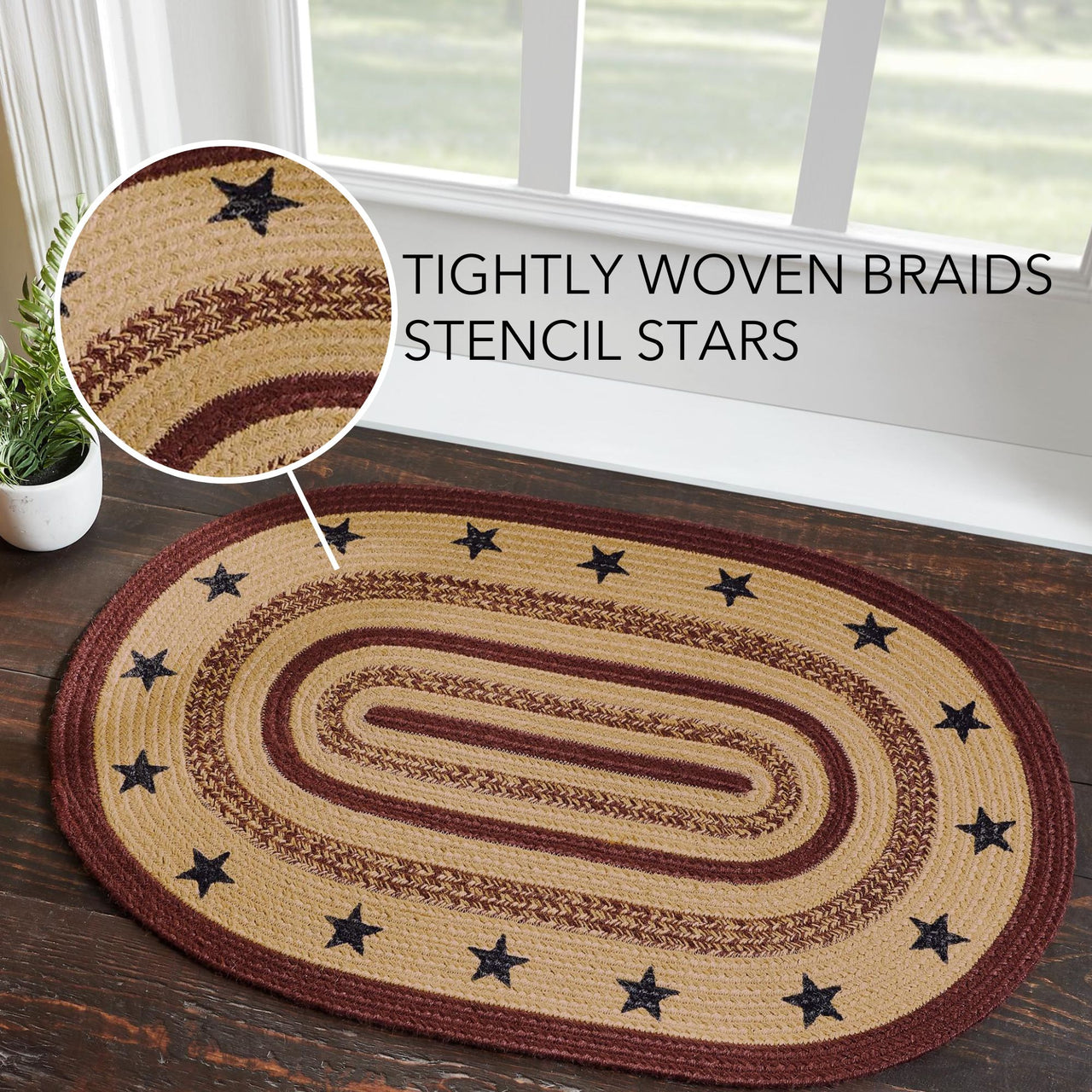 TIGHTLY WOVEN BRAIDS
STENCIL STARS