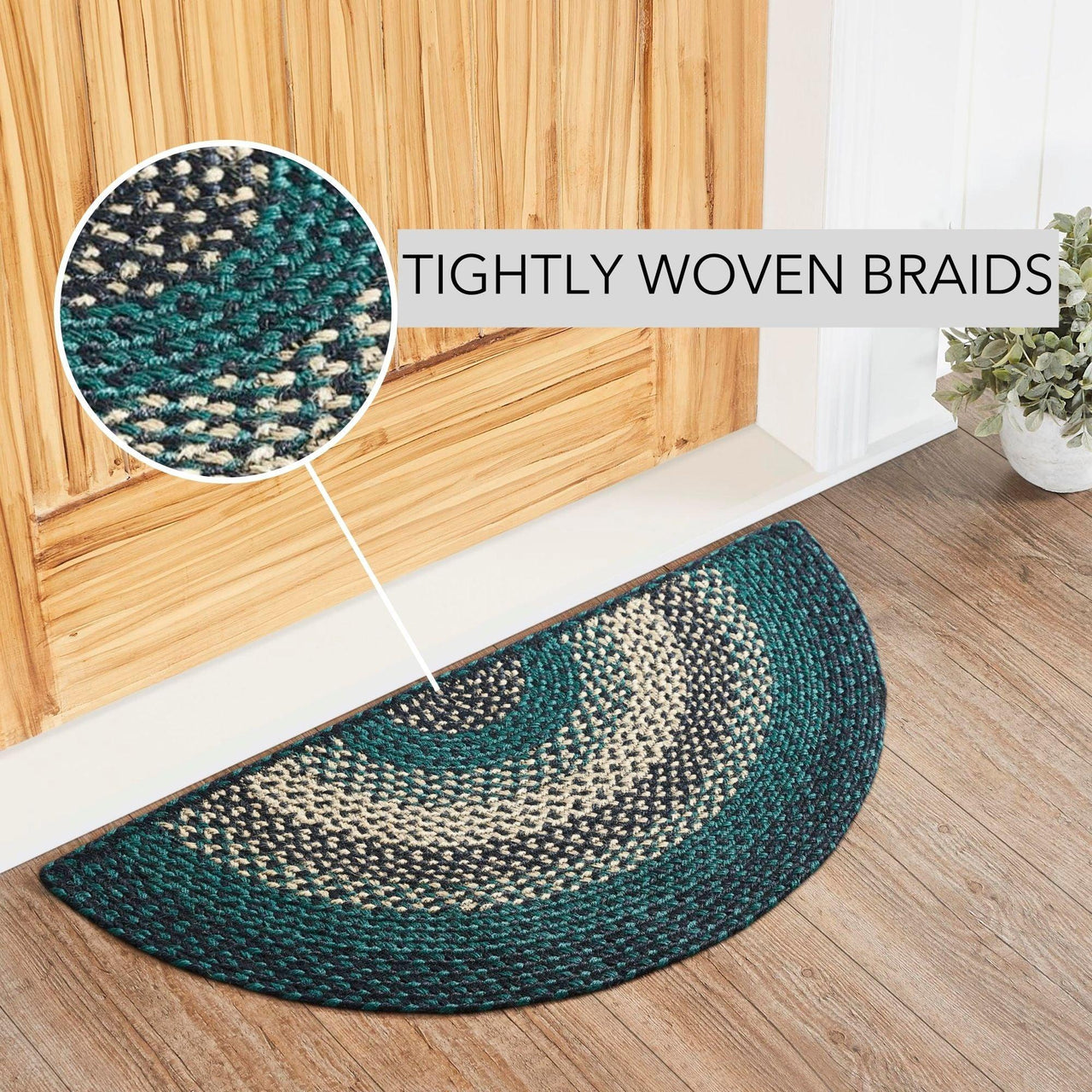 TIGHTLY WOVEN BRAIDS