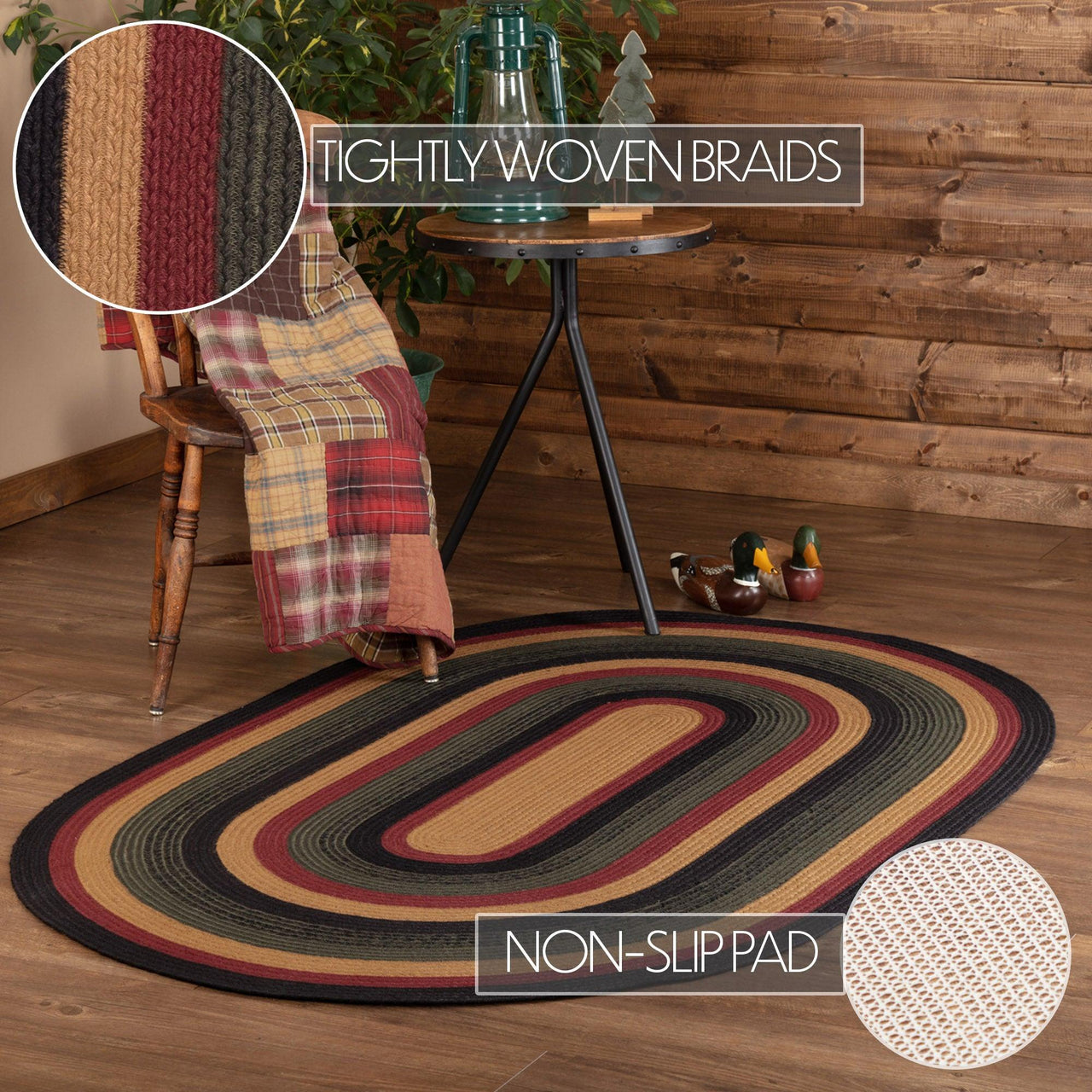 TIGHTLY WOVEN BRAIDS

NON-SLIP PAD