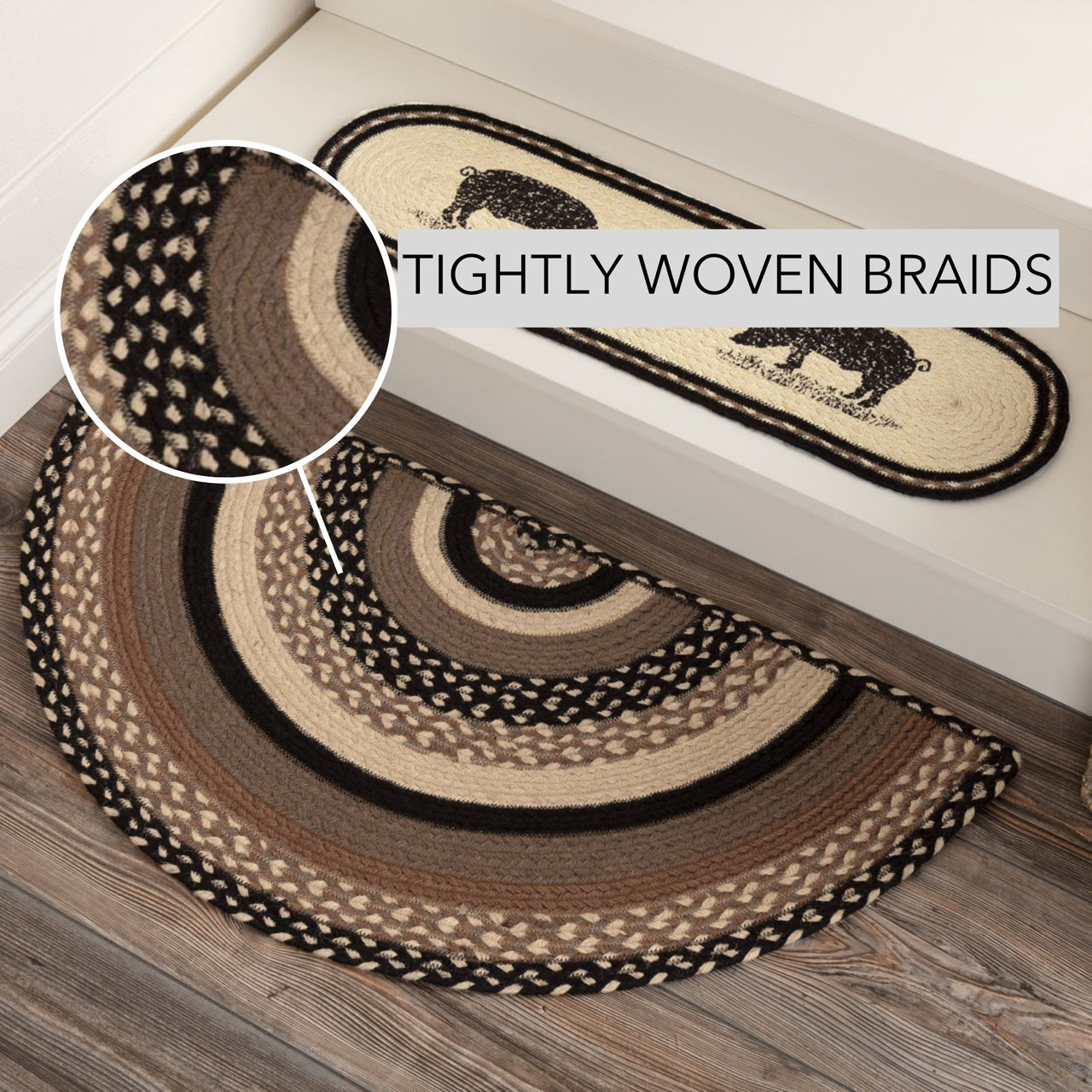 TIGHTLY WOVEN BRAIDS