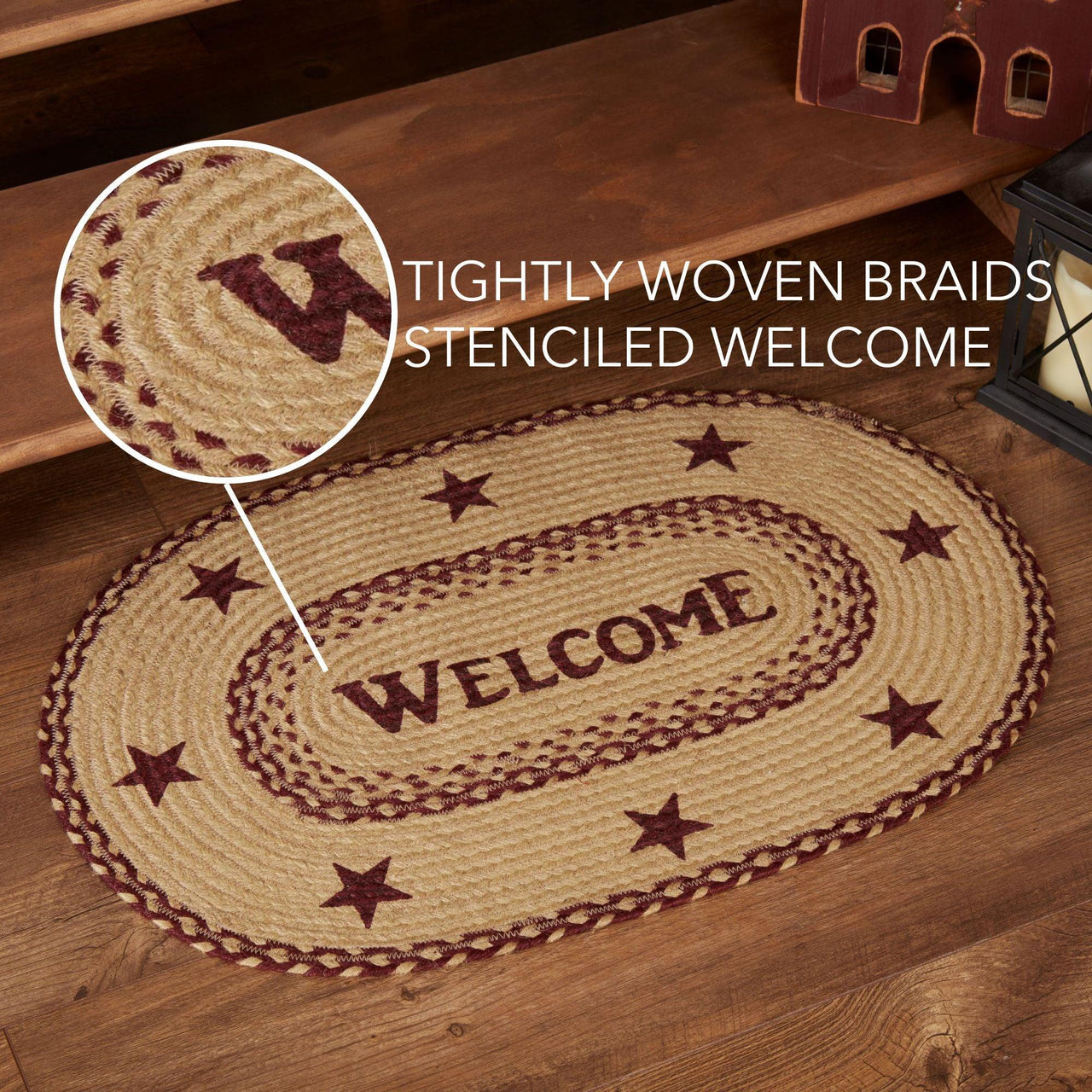 TIGHTLY WOVEN BRAIDS
STENCILED WELCOME

WELCOME