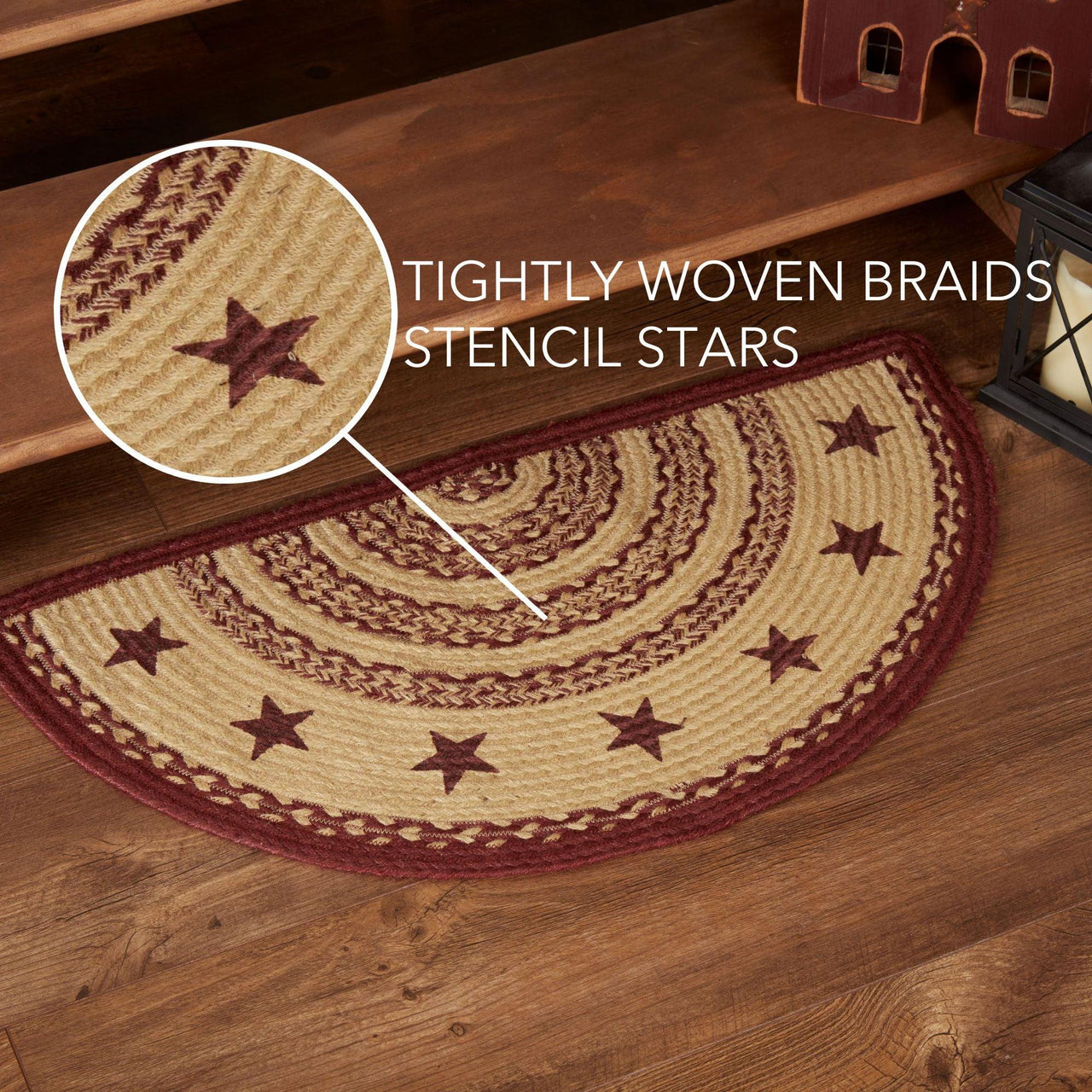 TIGHTLY WOVEN BRAIDS
STENCIL STARS