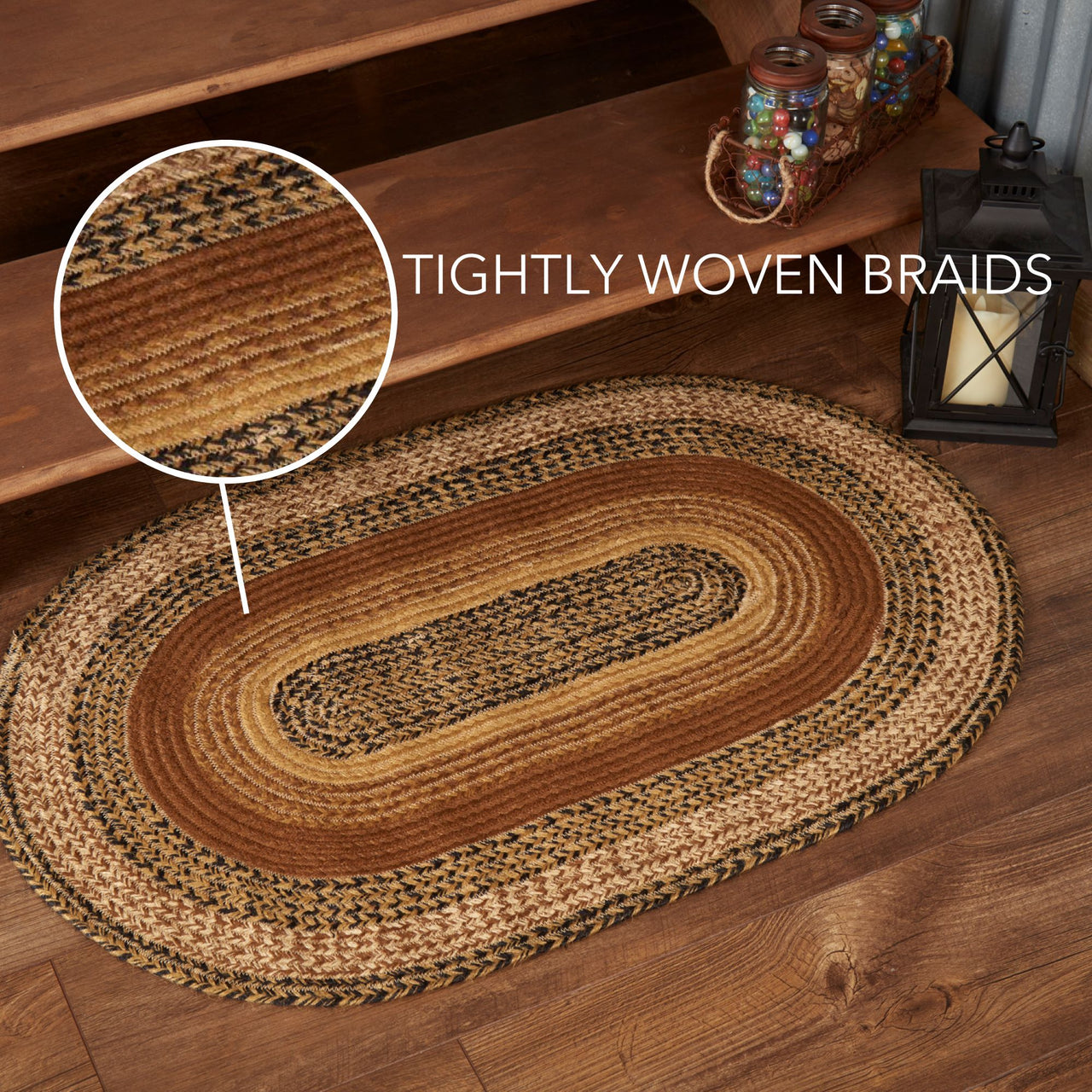 TIGHTLY WOVEN BRAIDS