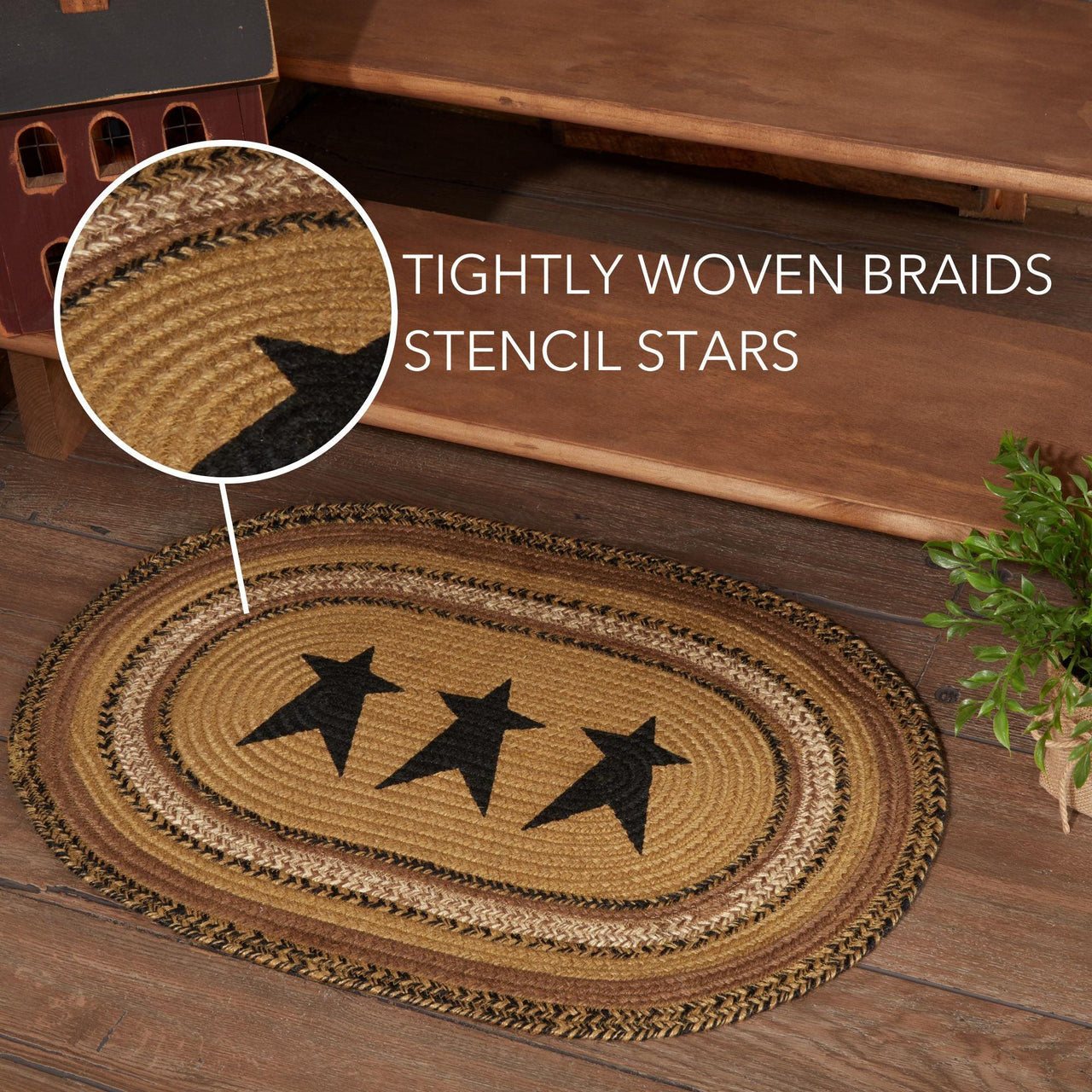 TIGHTLY WOVEN BRAIDS
STENCIL STARS