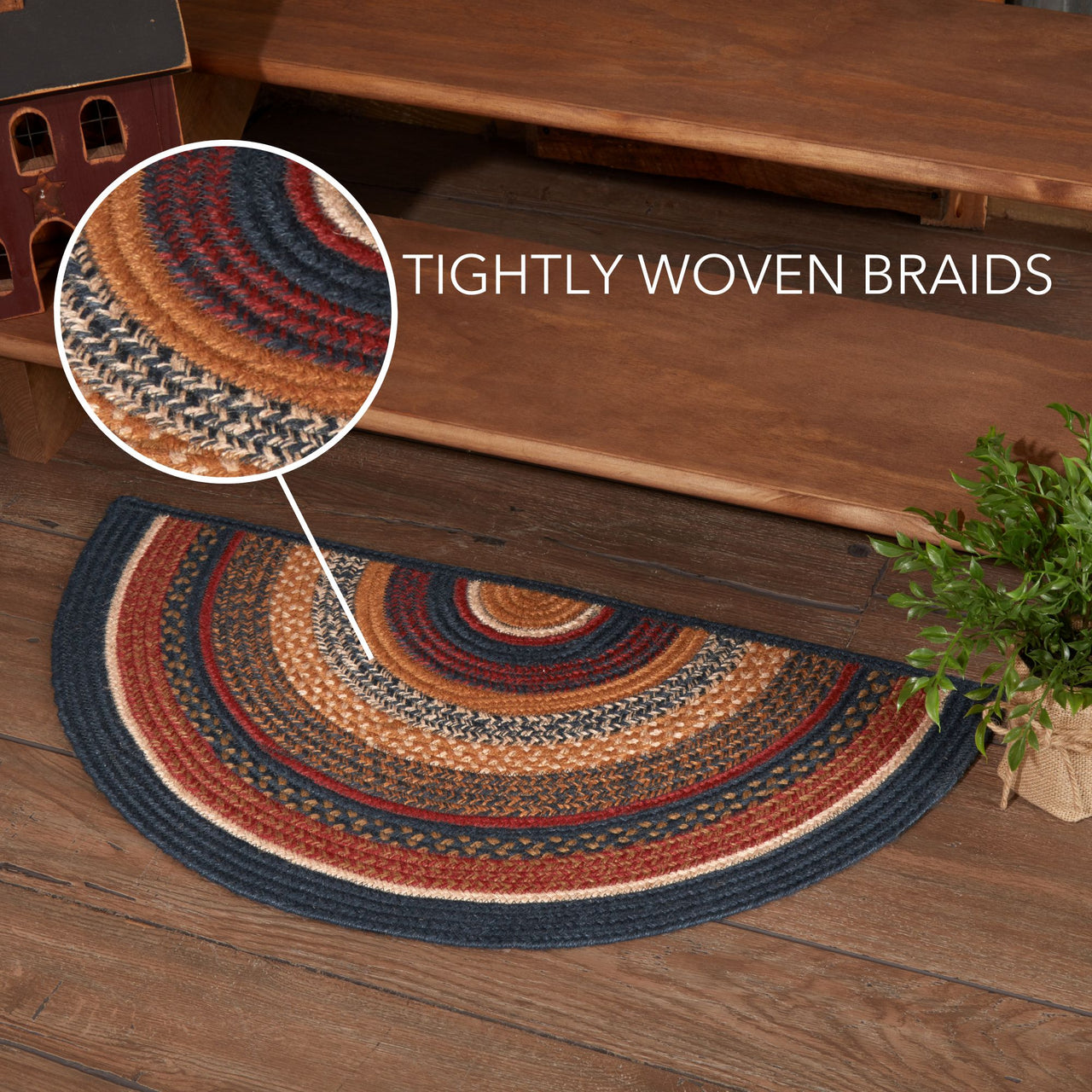 TIGHTLY WOVEN BRAIDS