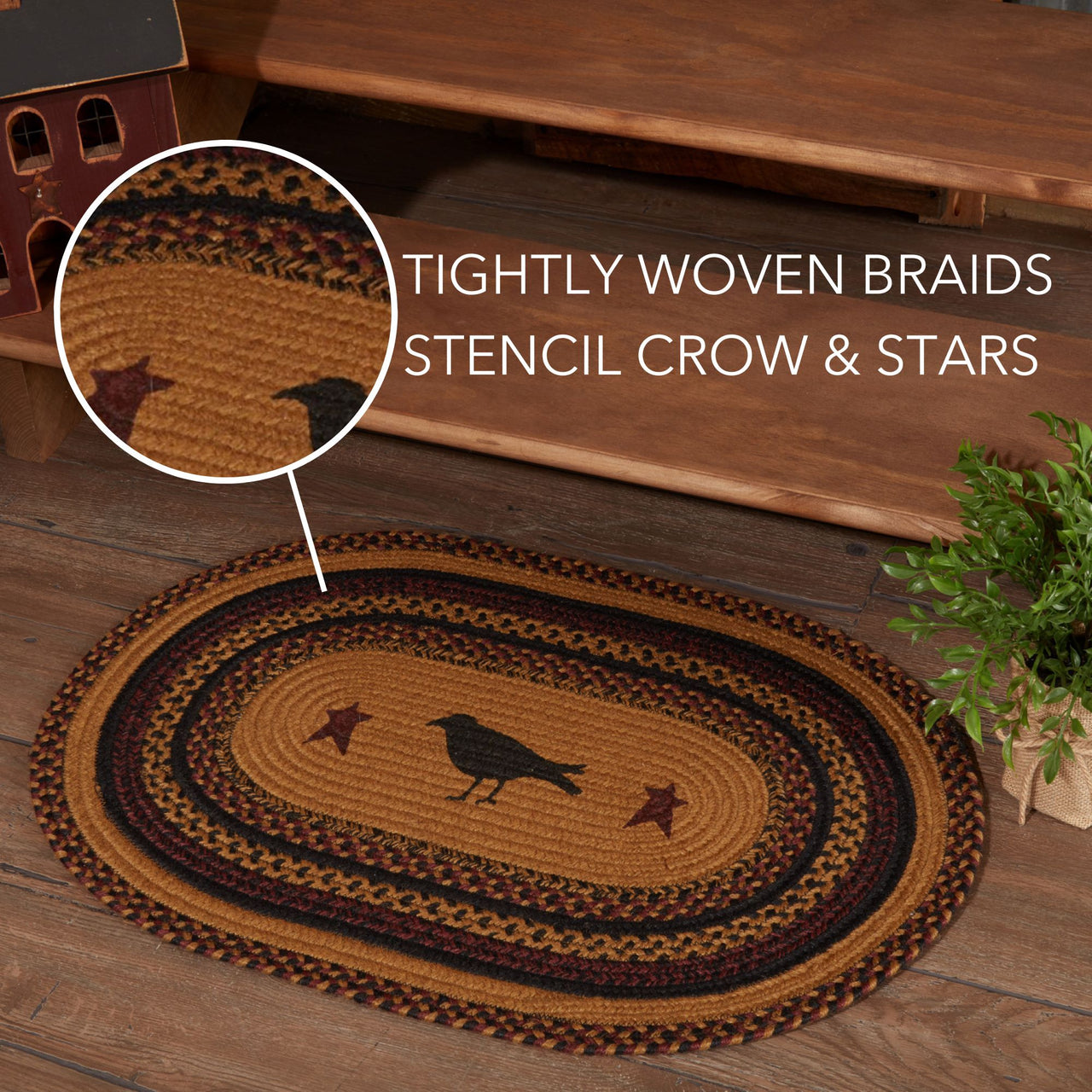 TIGHTLY WOVEN BRAIDS
STENCIL CROW & STARS