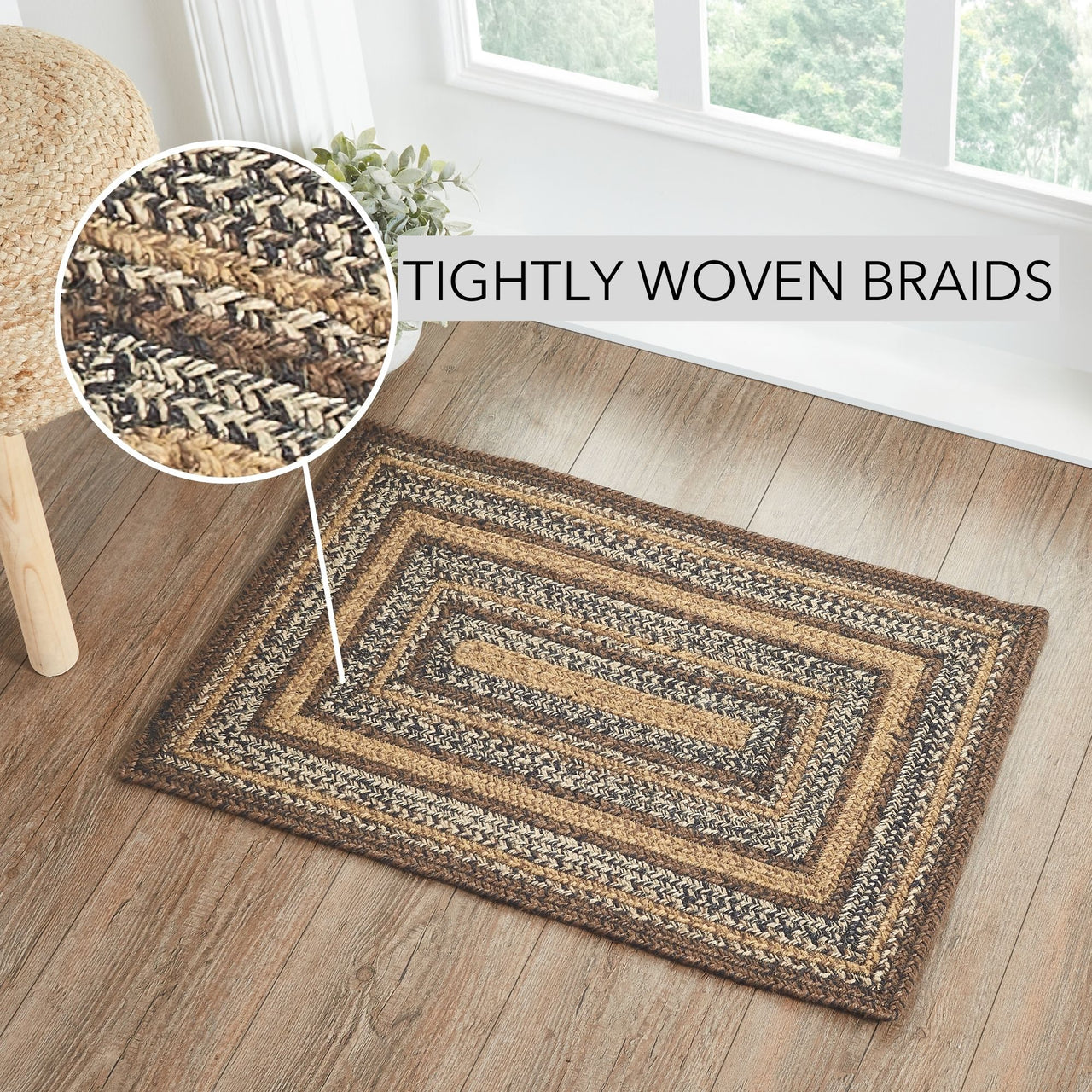 TIGHTLY WOVEN BRAIDS