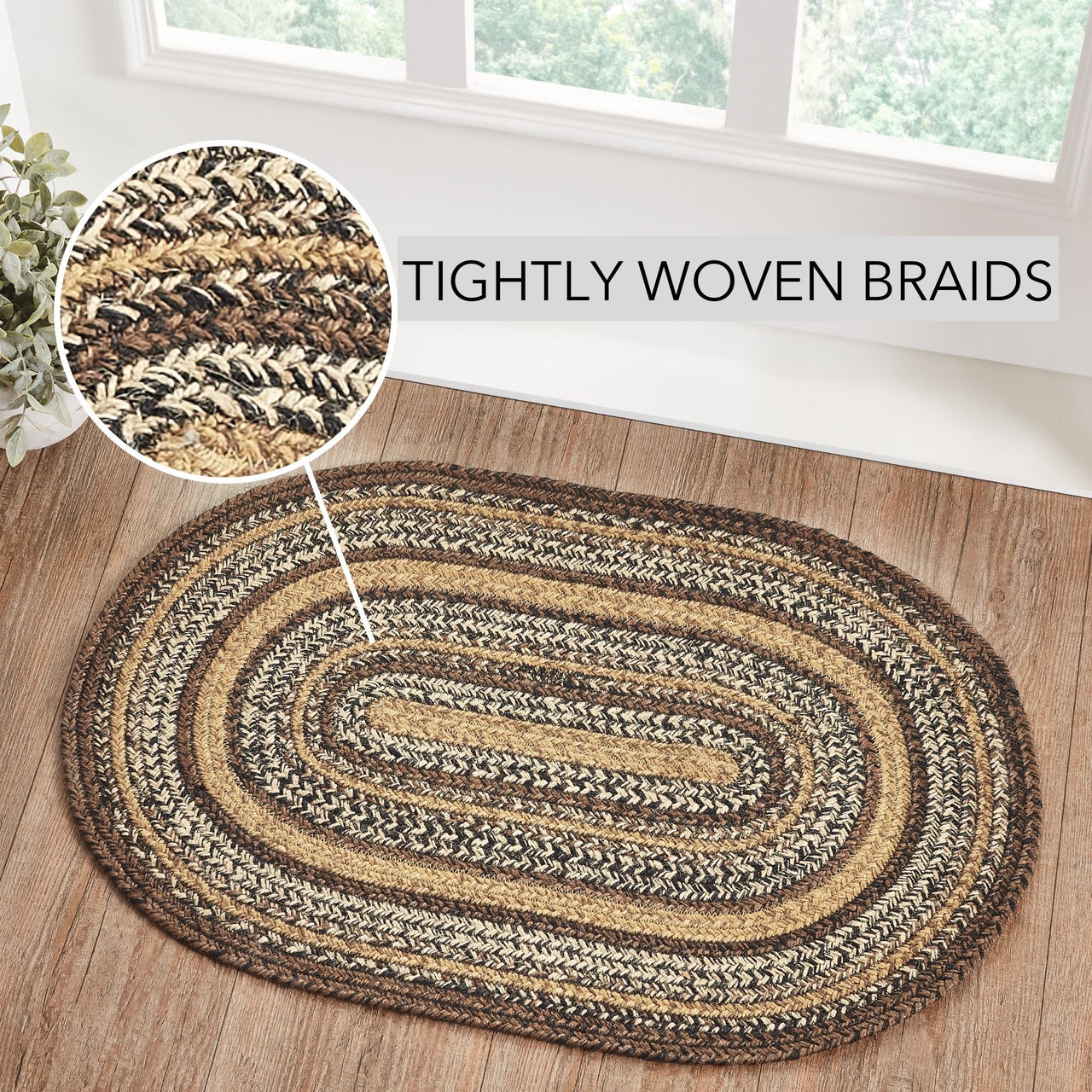 TIGHTLY WOVEN BRAIDS