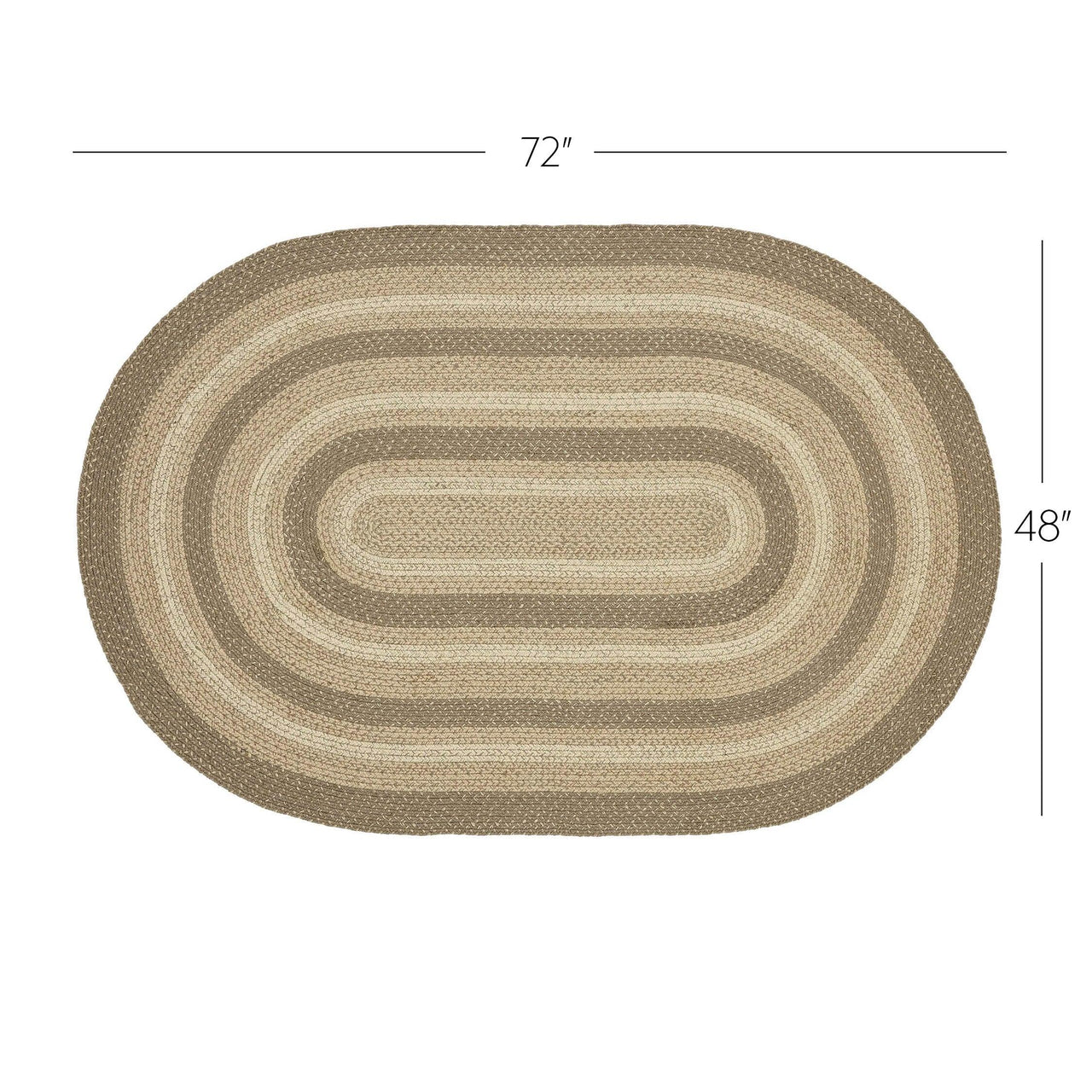 72″

48″