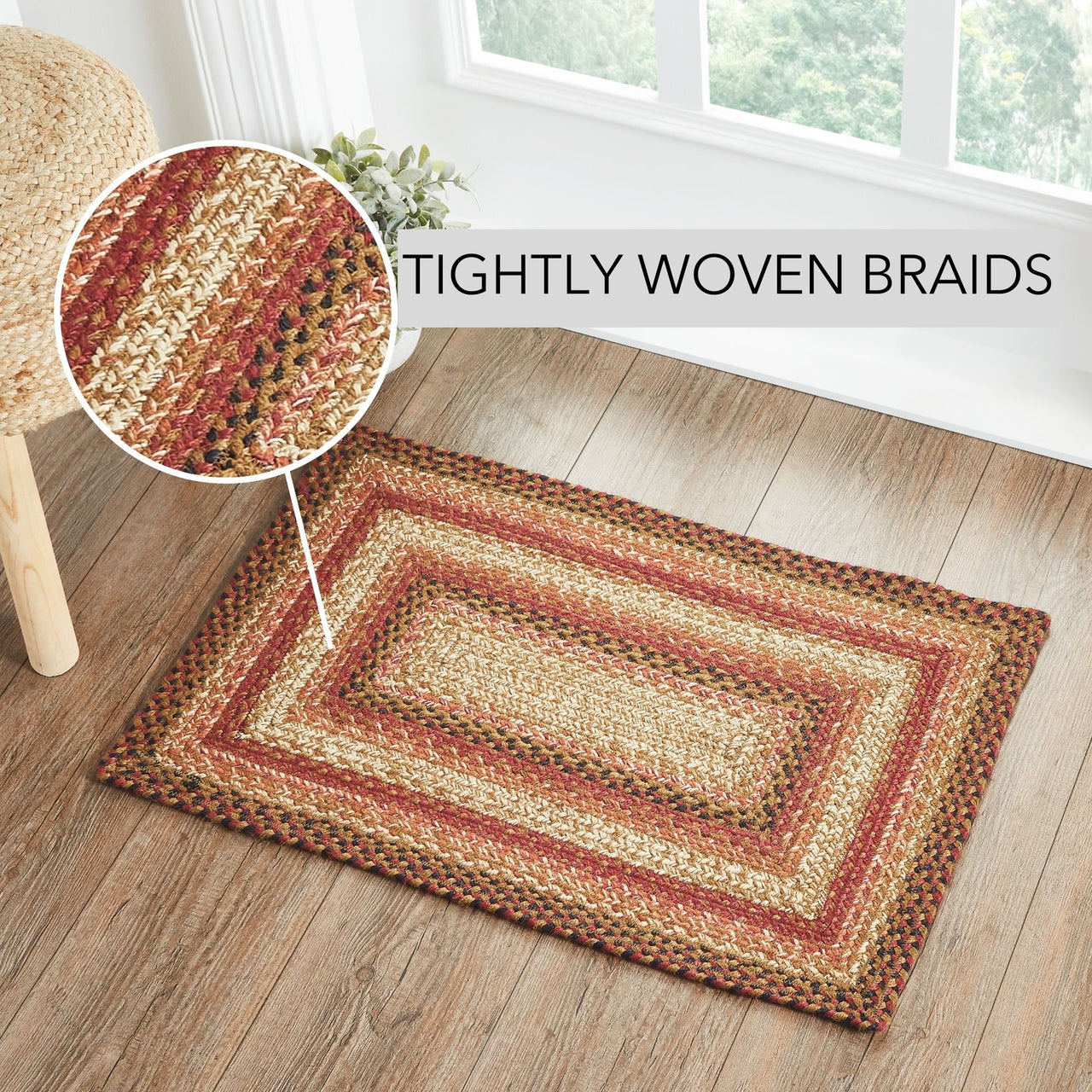 TIGHTLY WOVEN BRAIDS