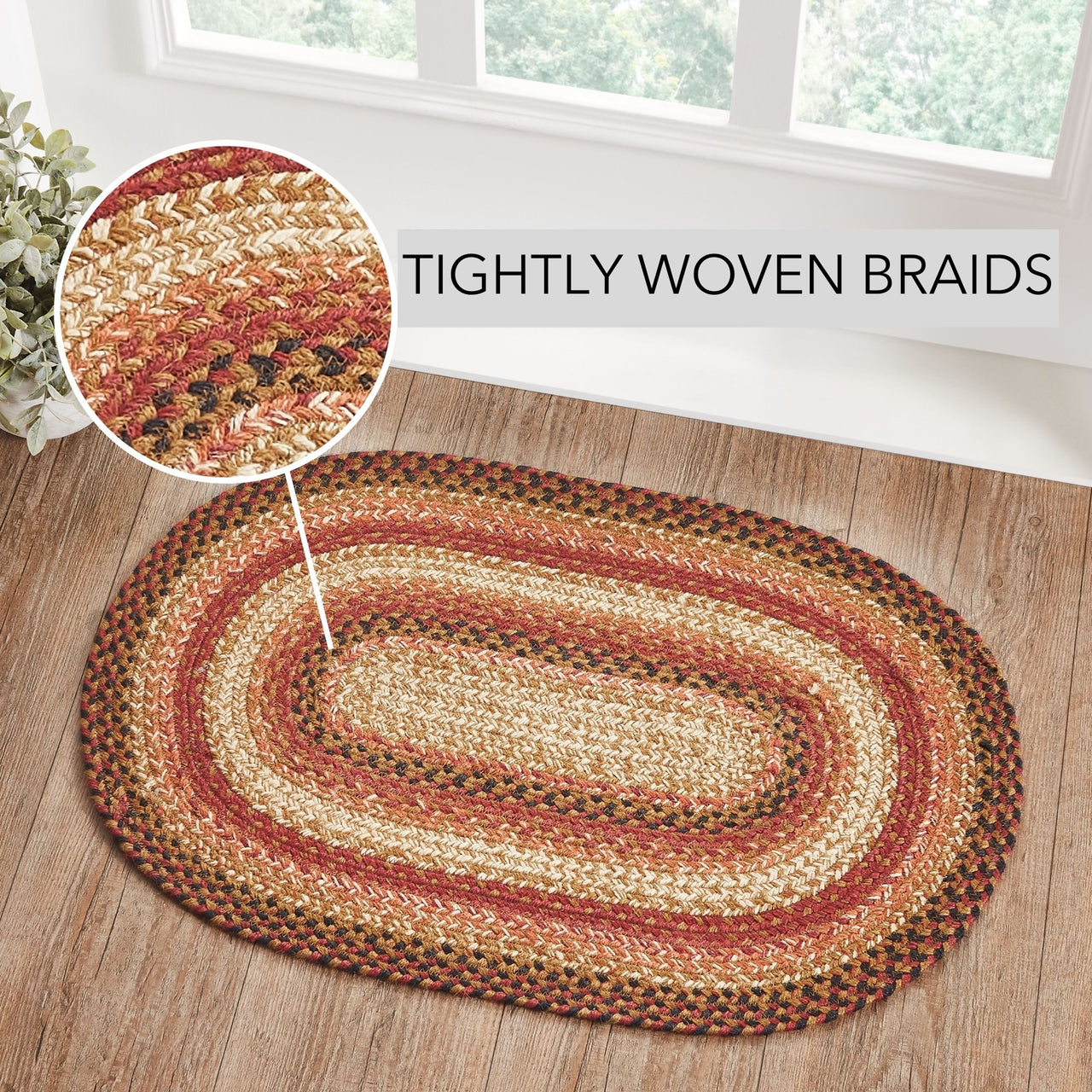 TIGHTLY WOVEN BRAIDS