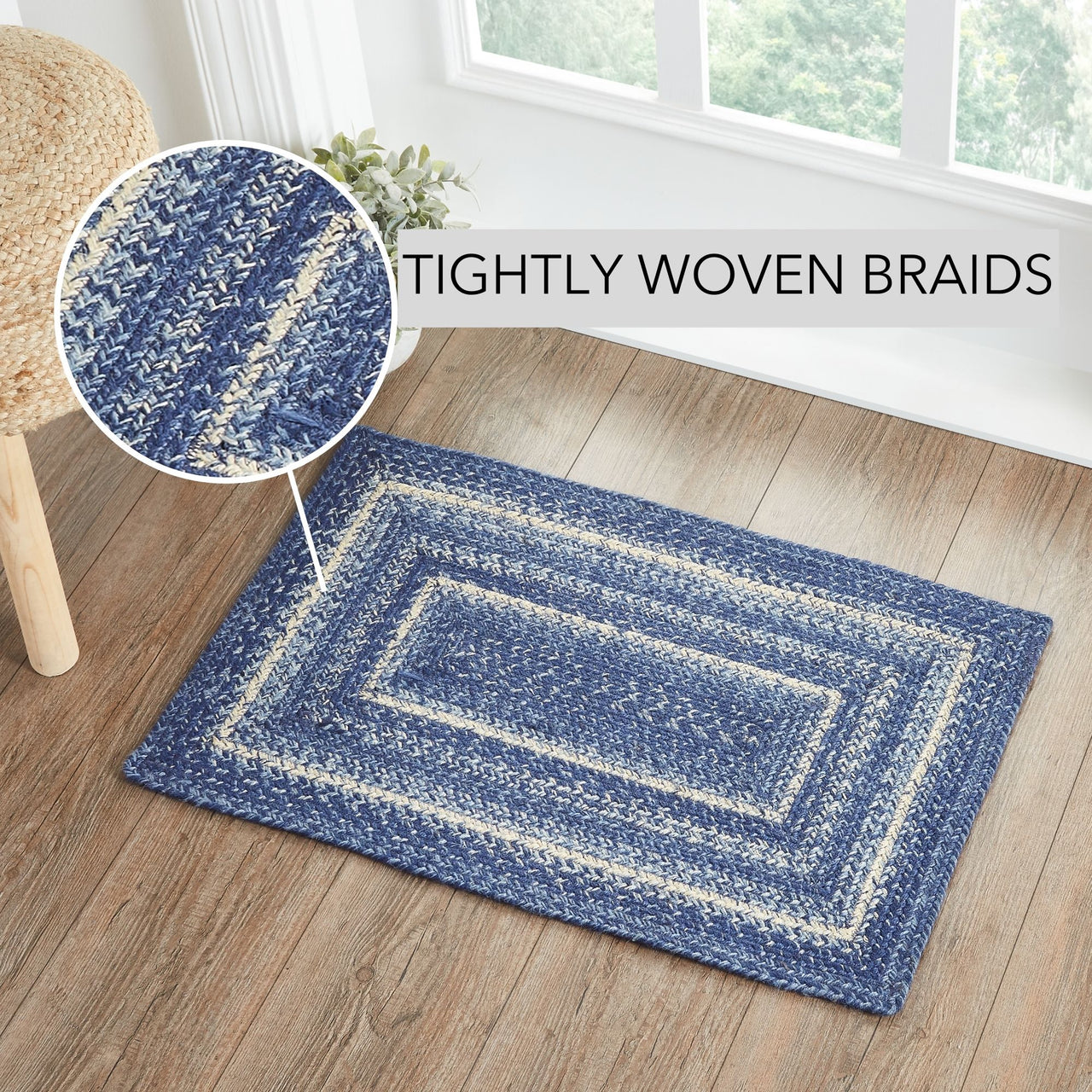 TIGHTLY WOVEN BRAIDS