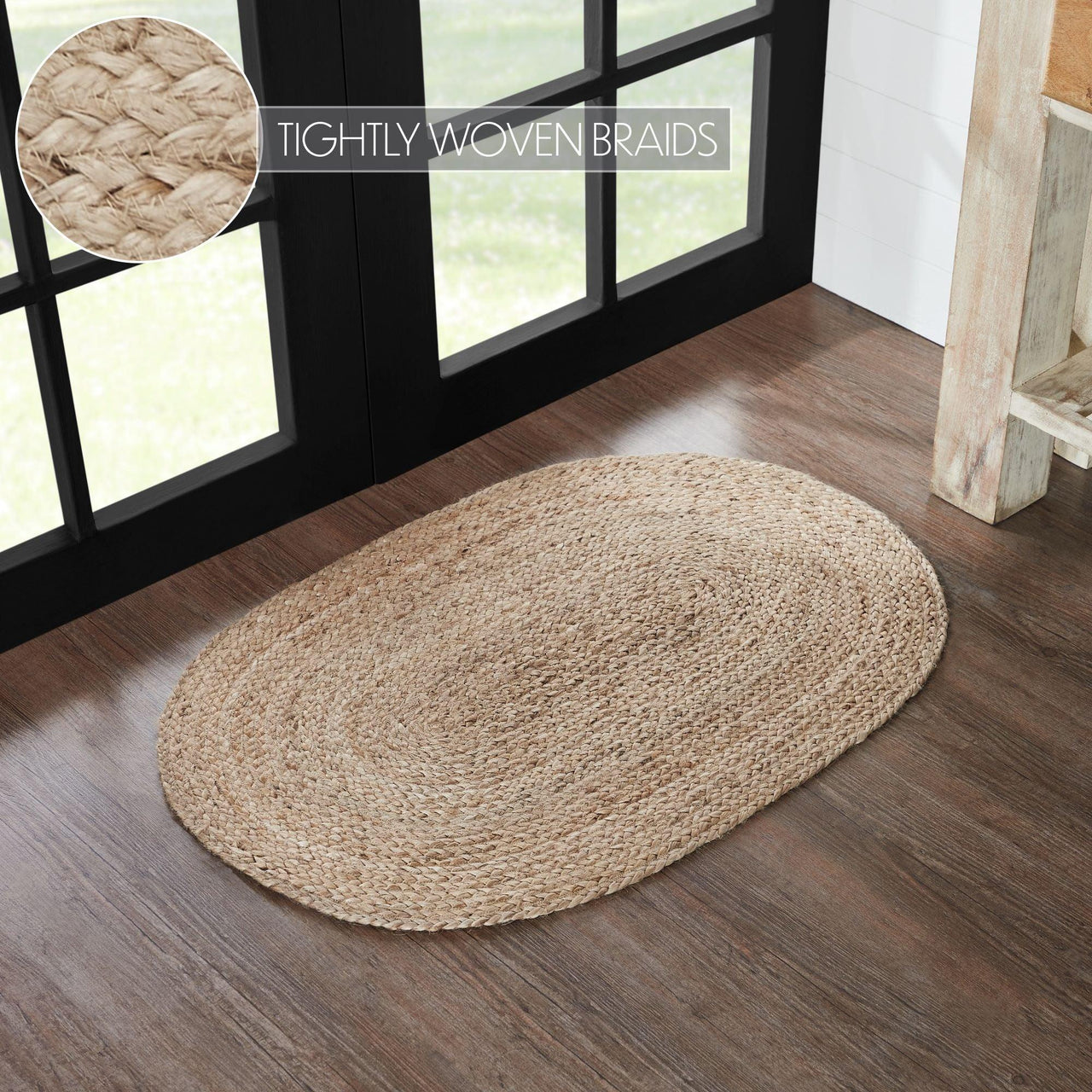 TIGHTLY WOVEN BRAIDS