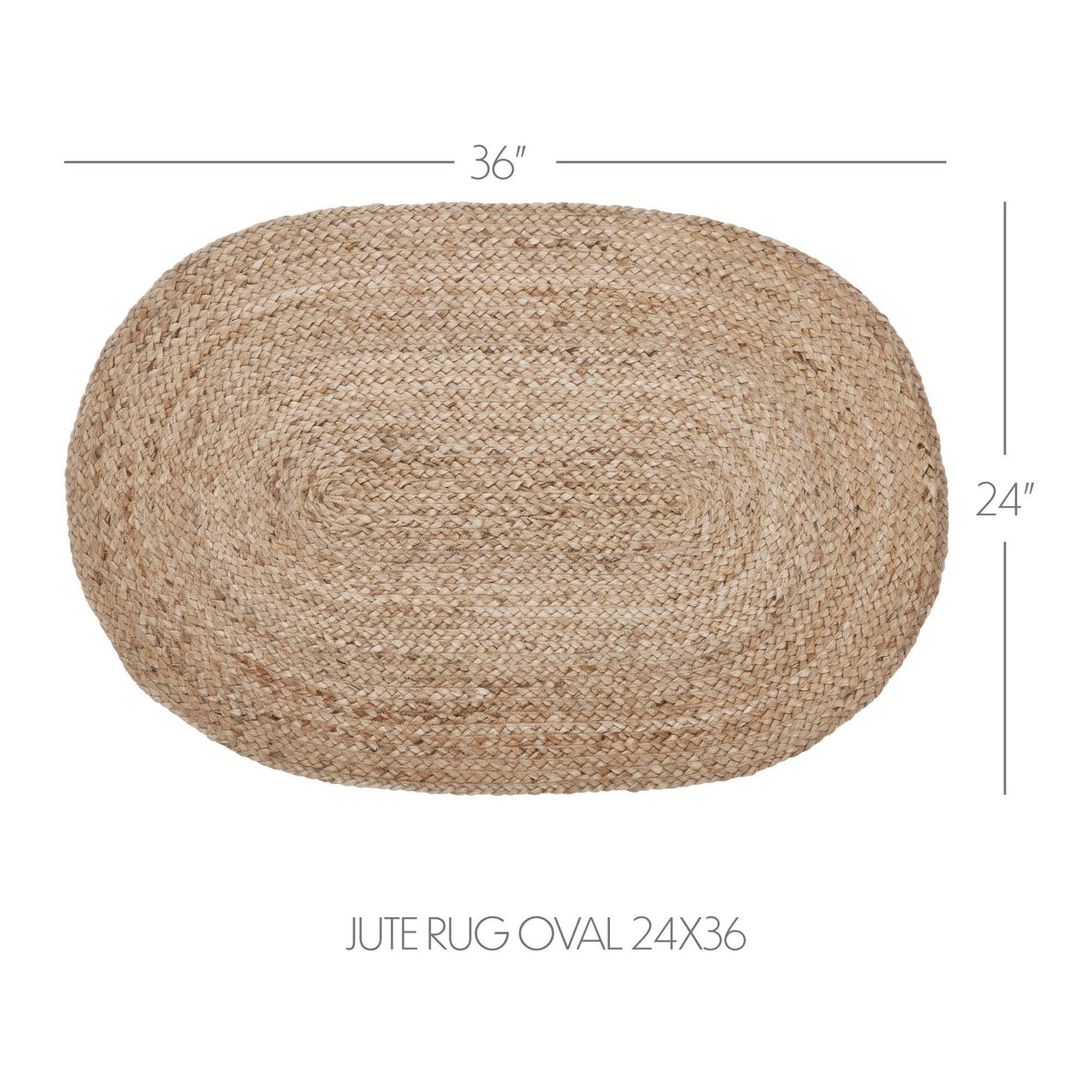 36"

24"

JUTE RUG OVAL 24X36