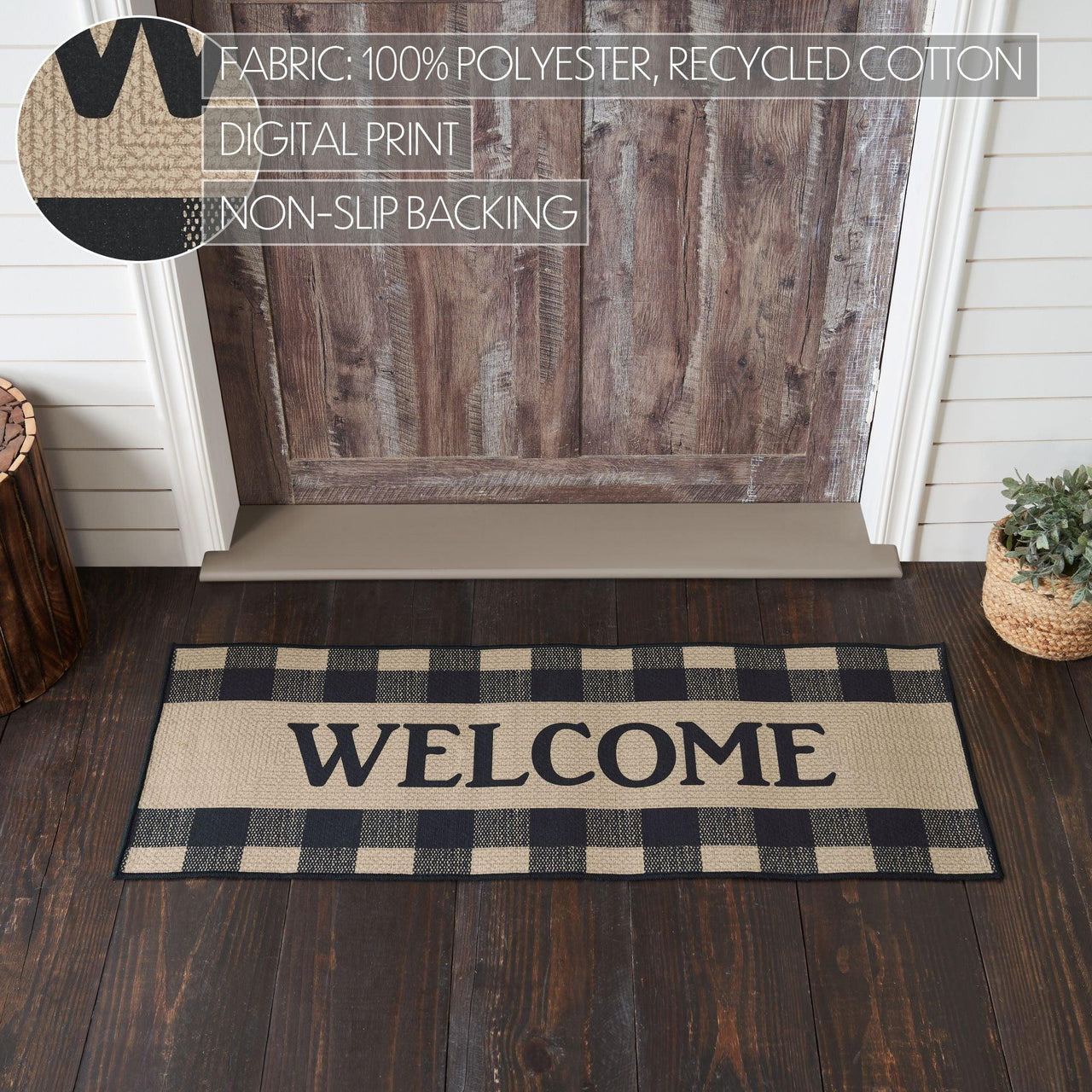 FABRIC: 100% POLYESTER, RECYCLED COTTON
DIGITAL PRINT
NON-SLIP BACKING

WELCOME