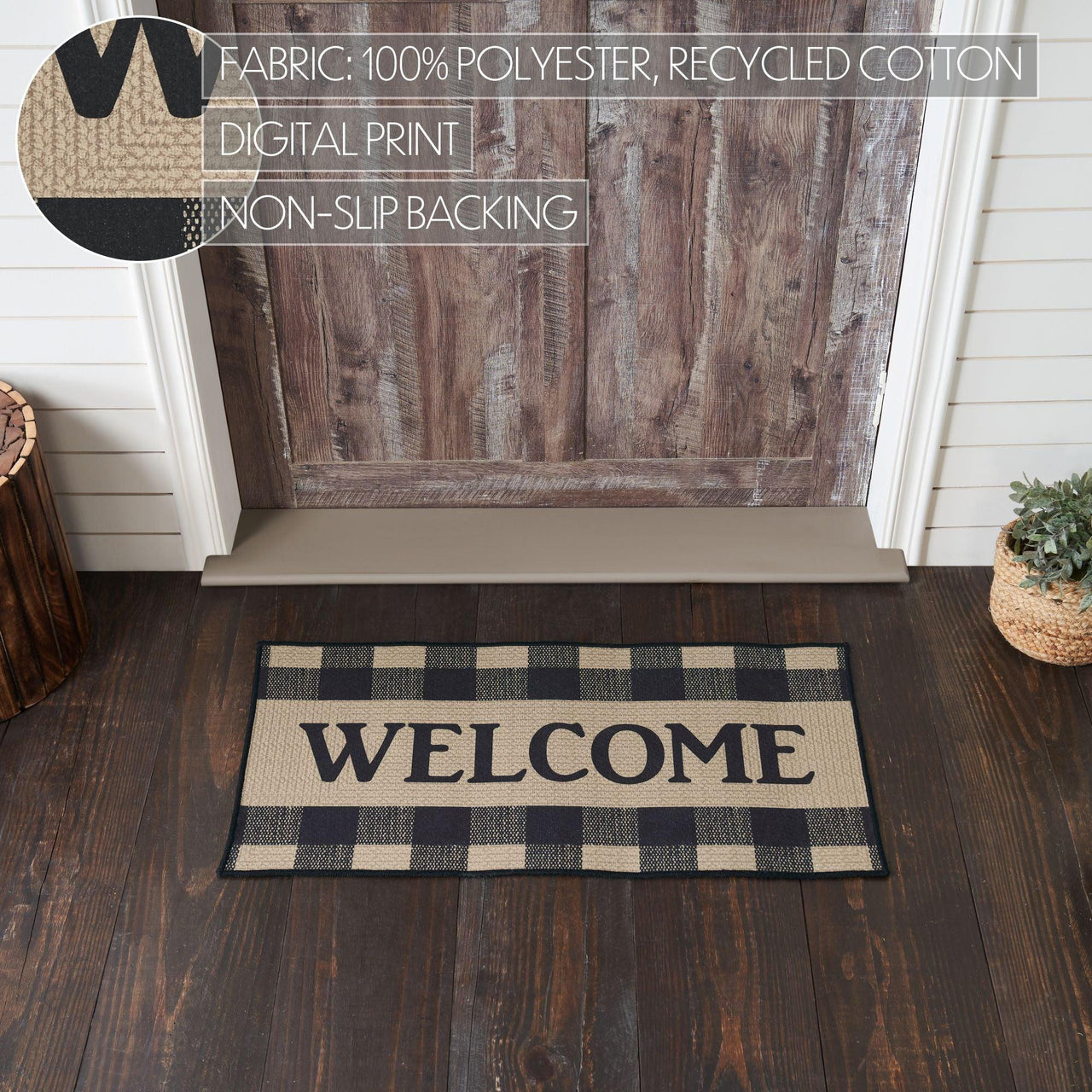 FABRIC: 100% POLYESTER, RECYCLED COTTON

DIGITAL PRINT

NON-SLIP BACKING

WELCOME