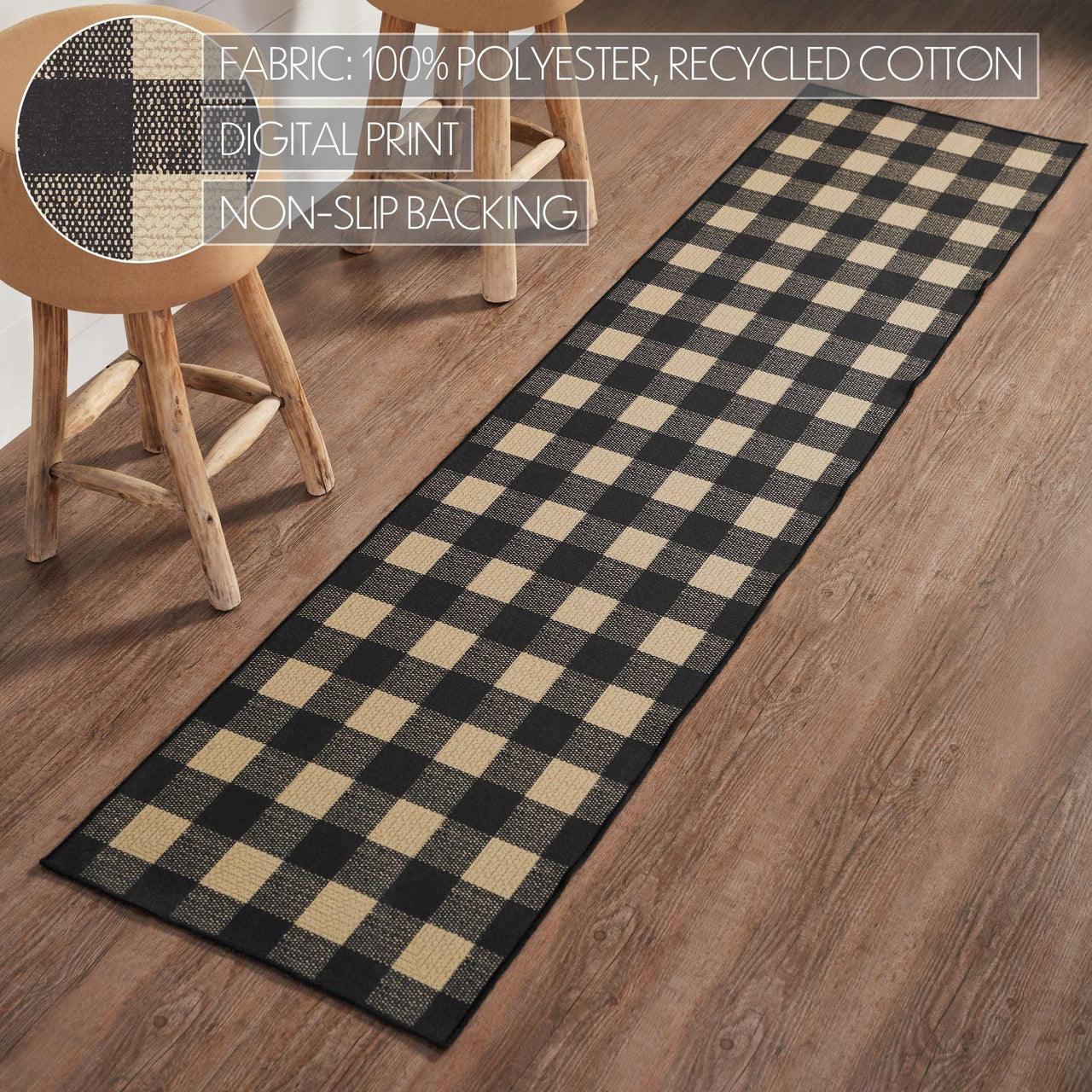 FABRIC: 100% POLYESTER, RECYCLED COTTON
DIGITAL PRINT
NON-SLIP BACKING