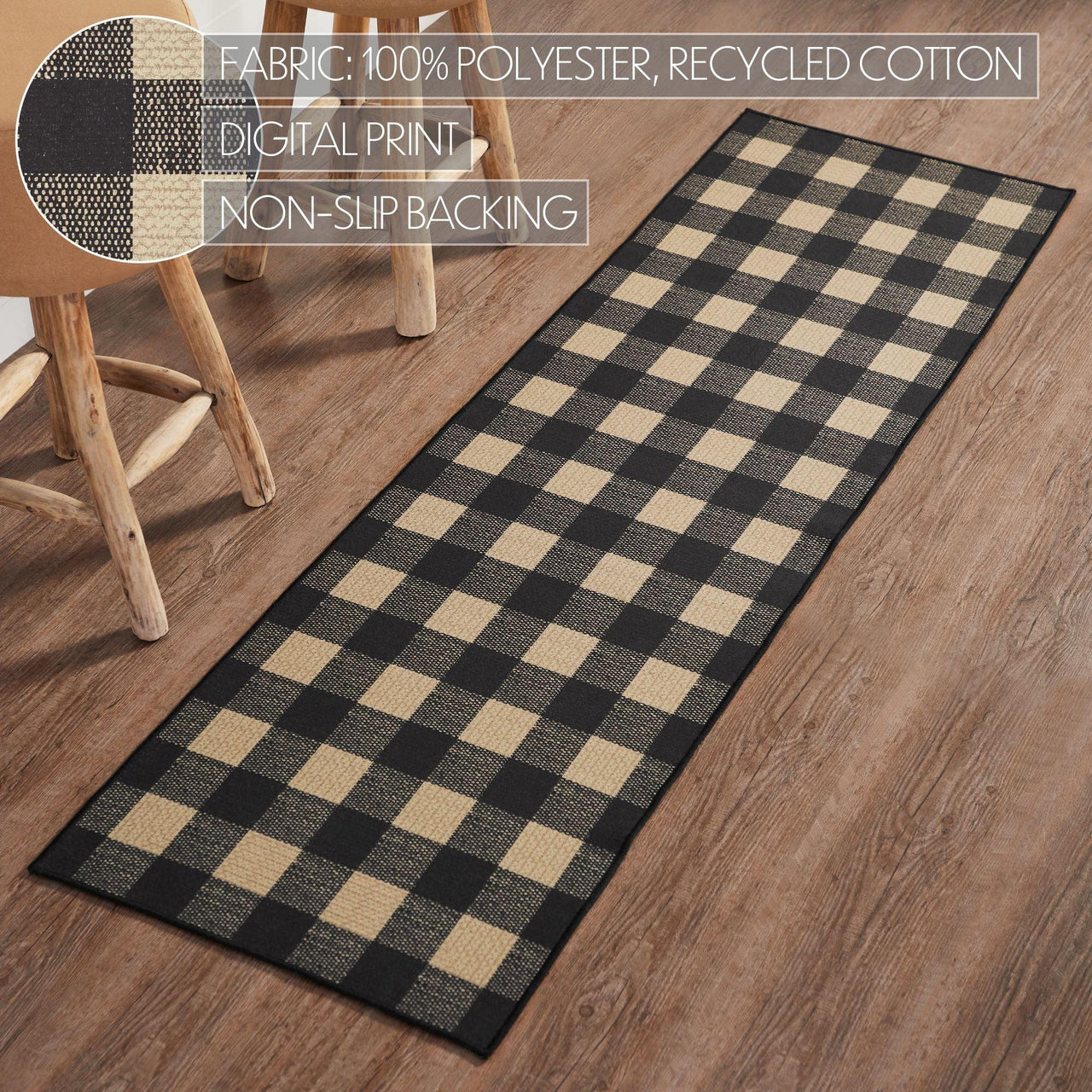 FABRIC: 100% POLYESTER, RECYCLED COTTON
DIGITAL PRINT
NON-SLIP BACKING