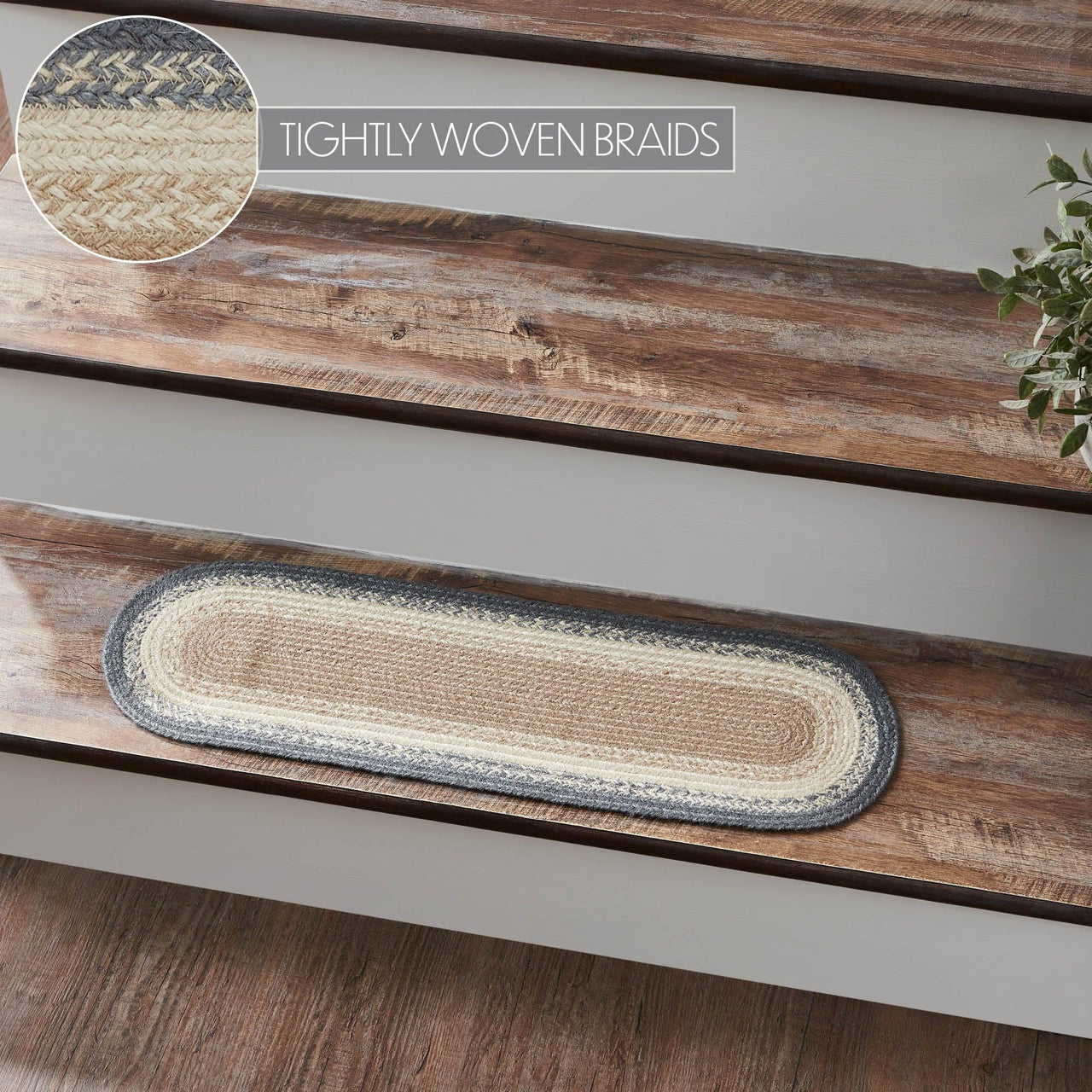 TIGHTLY WOVEN BRAIDS