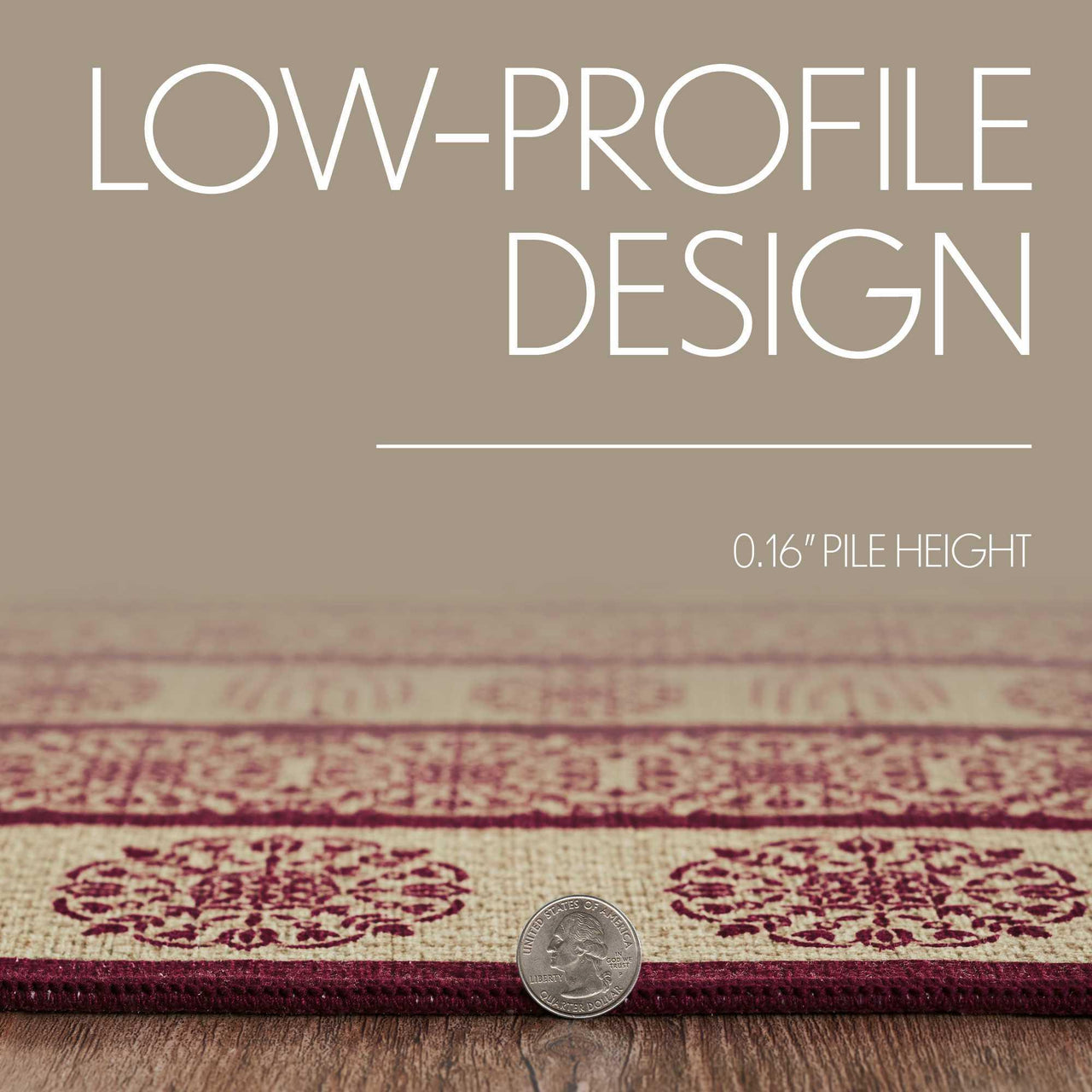 LOW-PROFILE DESIGN

0.16" PILE HEIGHT

UNITED STATES OF AMERICA
LIBERTY
IN GOD WE TRUST
QUARTER DOLLAR